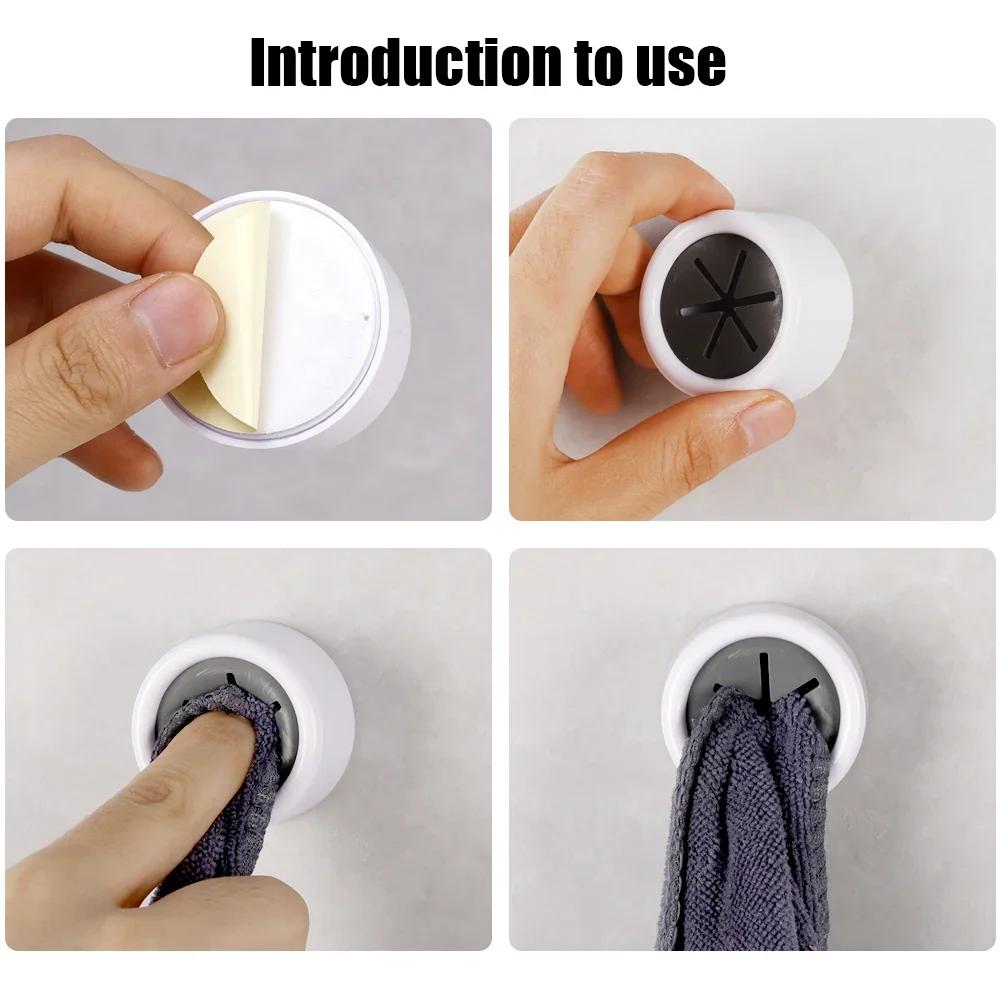 Introduction to use