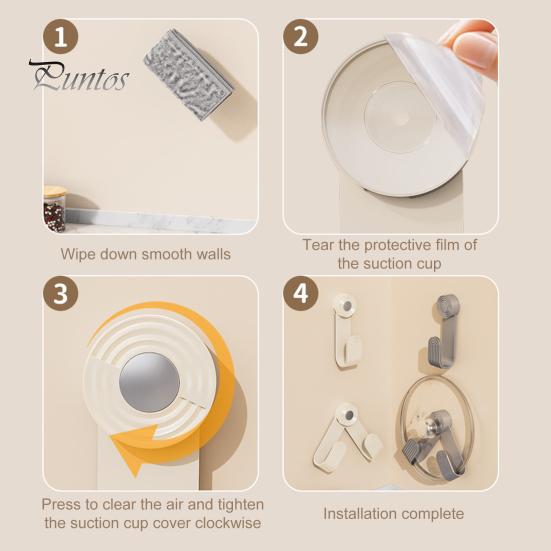 1

Puntos

Wipe down smooth walls

2

Tear the protective film of the suction cup

3

Press to clear the air and tighten the suction cup cover clockwise

4

Installation complete