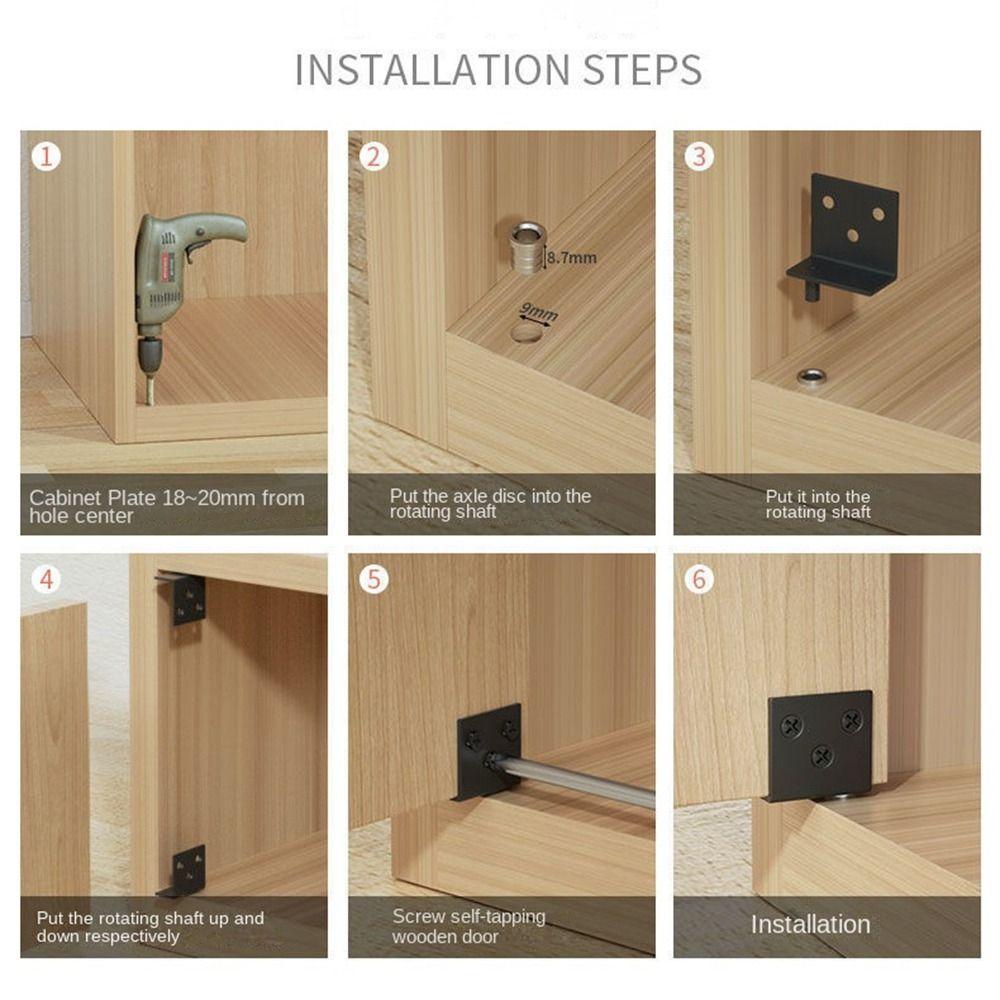 INSTALLATION STEPS

1

Cabinet Plate 18~20mm from hole center

2

8.7mm

9mm

Put the axle disc into the rotating shaft

3

Put it into the rotating shaft

4

Put the rotating shaft up and down respectively

5

Screw self-tapping wooden door

6

Installation