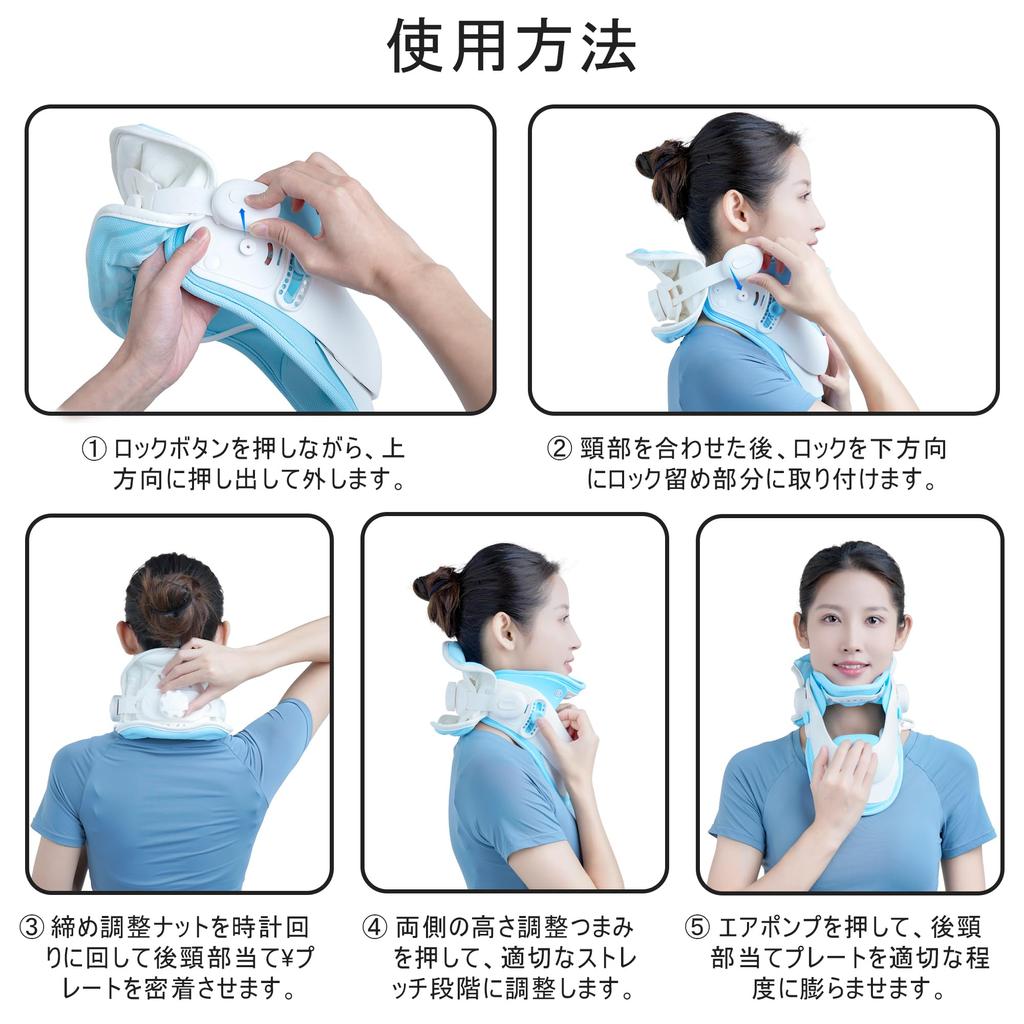 使用方法

① ロックボタンを押しながら、上方向に押し出して外します。

② 頸部を合わせた後、ロックを下方向にロック留め部分に取り付けます。

③ 締め調整ナットを時計回りに回して後頸部当て¥プレートを密着させます。

④ 両側の高さ調整つまみを押して、適切なストレッチ段階に調整します。

⑤ エアポンプを押して、後頸部当てプレートを適切な程度に膨らませます。