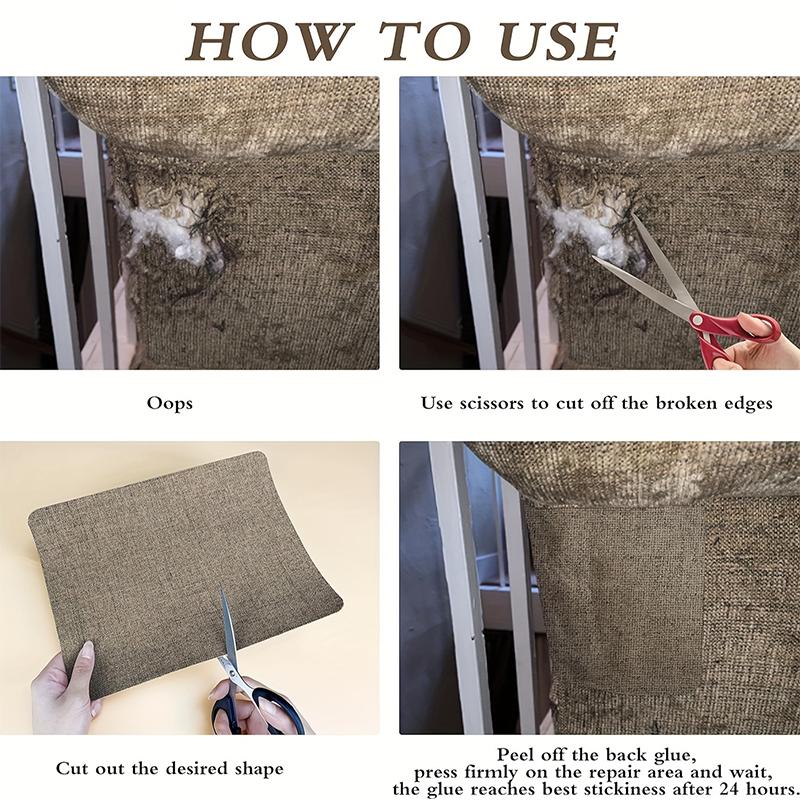 HOW TO USE

Oops

Use scissors to cut off the broken edges

Cut out the desired shape

Peel off the back glue, press firmly on the repair area and wait, the glue reaches best stickiness after 24 hours.