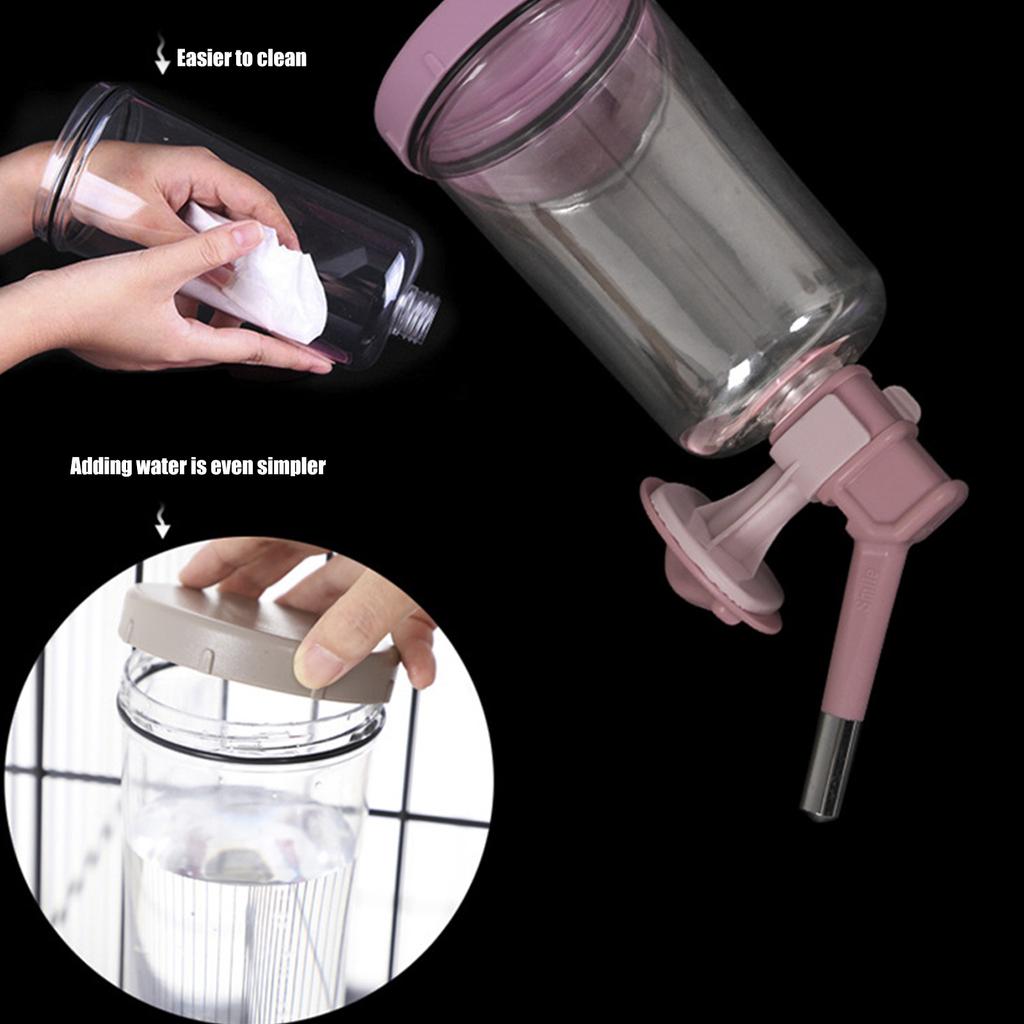 Easier to clean

Adding water is even simpler

Smile