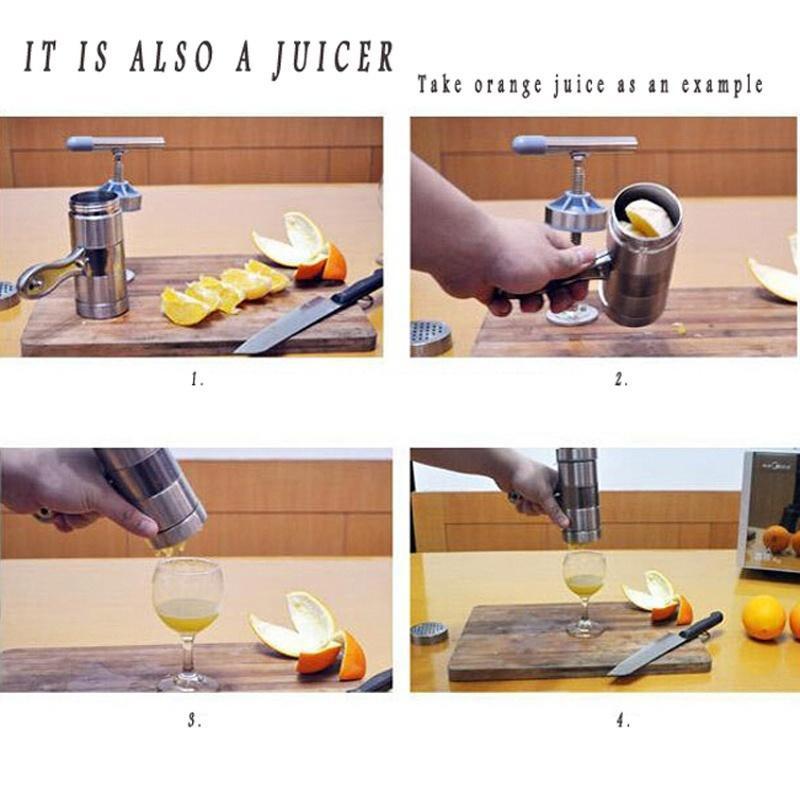 IT IS ALSO A JUICER

Take orange juice as an example

1.

2.

3.

4.