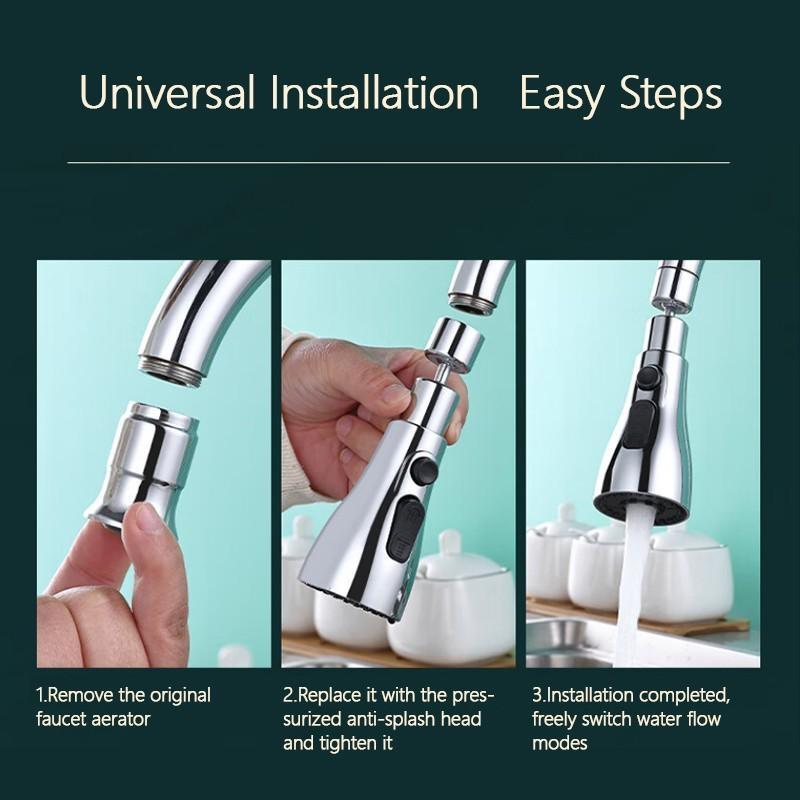 Universal Installation   Easy Steps

1.Remove the original faucet aerator

2.Replace it with the pressurized anti-splash head and tighten it

3.Installation completed, freely switch water flow modes