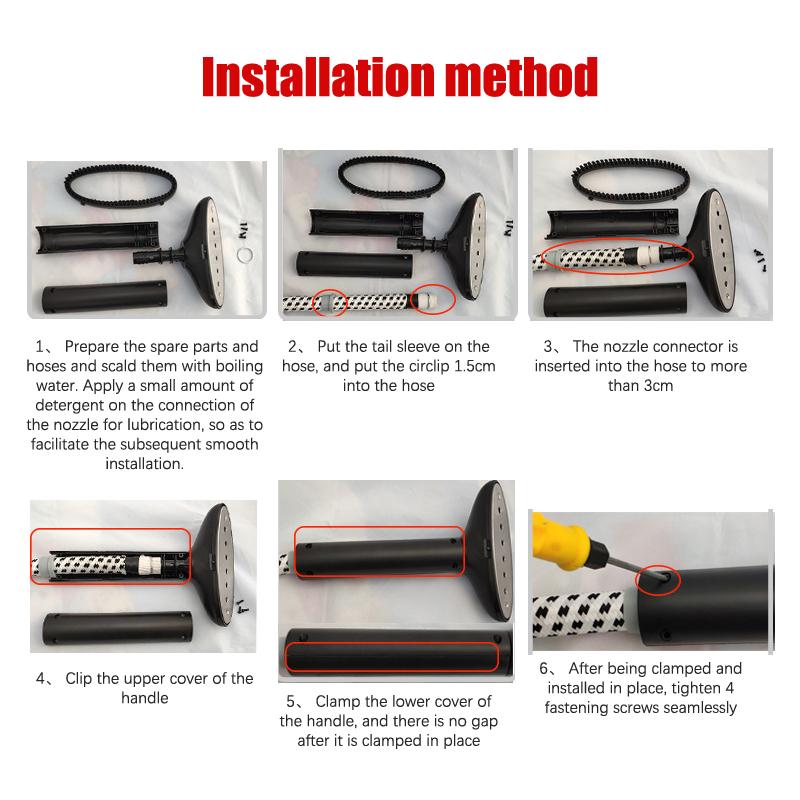 Installation method

1、 Prepare the spare parts and hoses and scald them with boiling water. Apply a small amount of detergent on the connection of the nozzle for lubrication, so as to facilitate the subsequent smooth installation.

2、 Put the tail sleeve on the hose, and put the circlip 1.5cm into the hose

3、 The nozzle connector is inserted into the hose to more than 3cm

4、 Clip the upper cover of the handle

5、 Clamp the lower cover of the handle, and there is no gap after it is clamped in place

6、 After being clamped and installed in place, tighten 4 fastening screws seamlessly