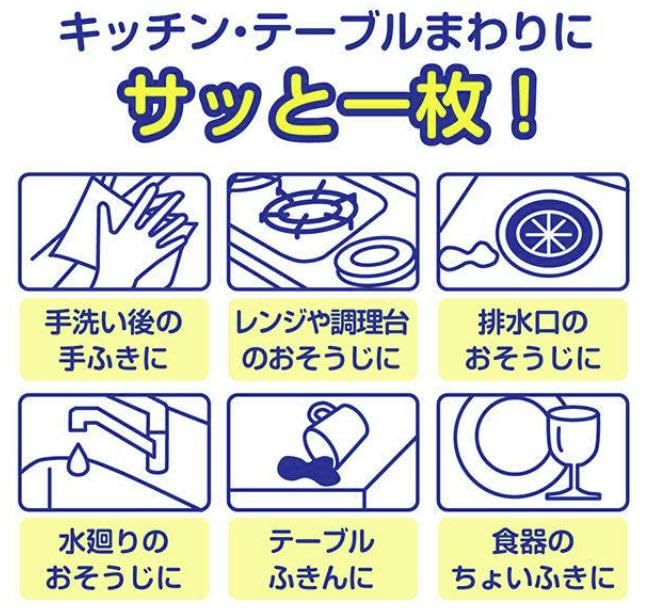 キッチン・テーブルまわりに
サッと一枚!

手洗い後の手ふきに

レンジや調理台のおそうじに

排水口のおそうじに

水廻りのおそうじに

テーブルふきんに

食器のちょいふきに