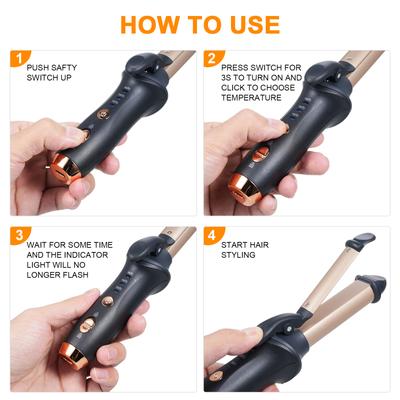 HOW TO USE

1
PUSH SAFTY SWITCH UP

2
PRESS SWITCH FOR 3S TO TURN ON AND CLICK TO CHOOSE TEMPERATURE

3
WAIT FOR SOME TIME AND THE INDICATOR LIGHT WILL NO LONGER FLASH

4
START HAIR STYLING