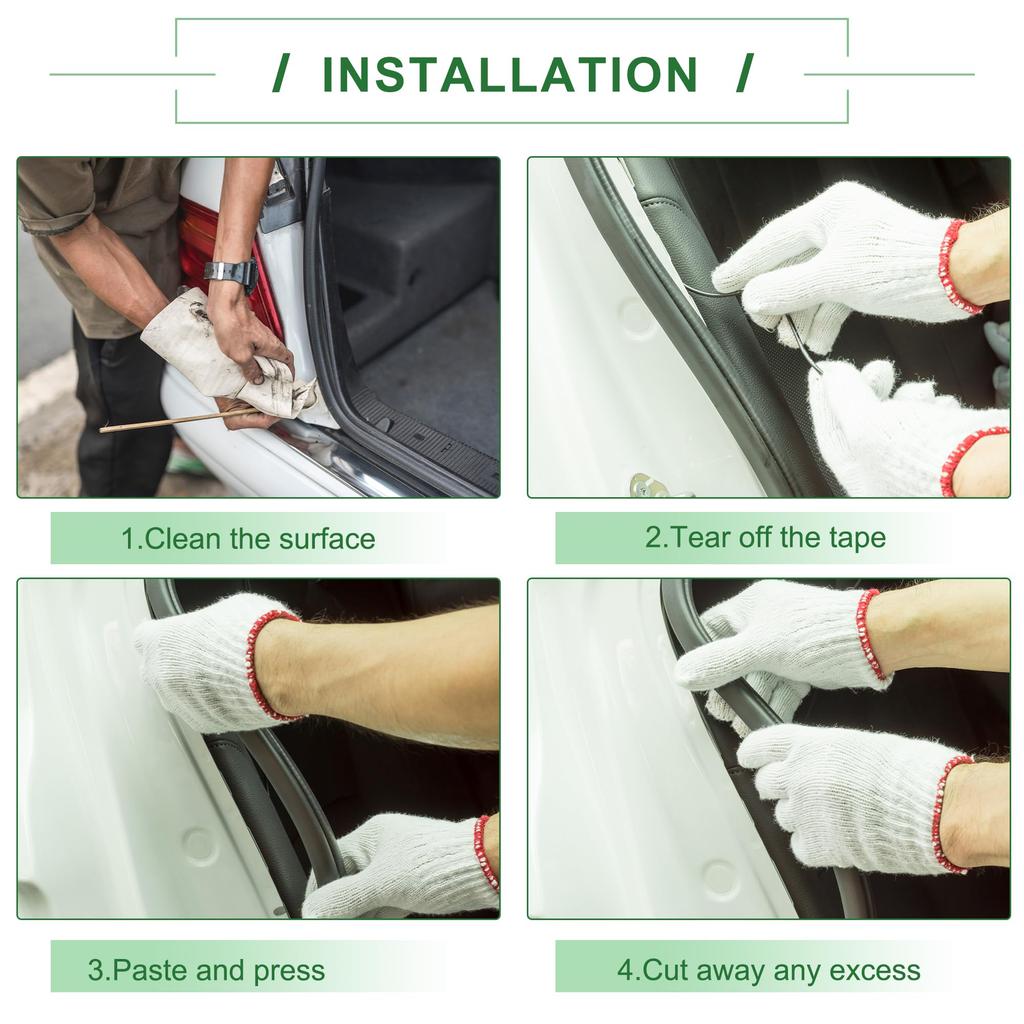 / INSTALLATION /

1.Clean the surface

2.Tear off the tape

3.Paste and press

4.Cut away any excess