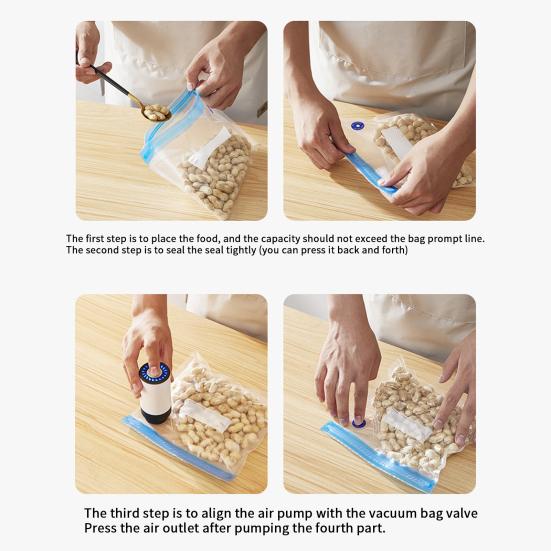 The first step is to place the food, and the capacity should not exceed the bag prompt line.
The second step is to seal the seal tightly (you can press it back and forth)

The third step is to align the air pump with the vacuum bag valve
Press the air outlet after pumping the fourth part.