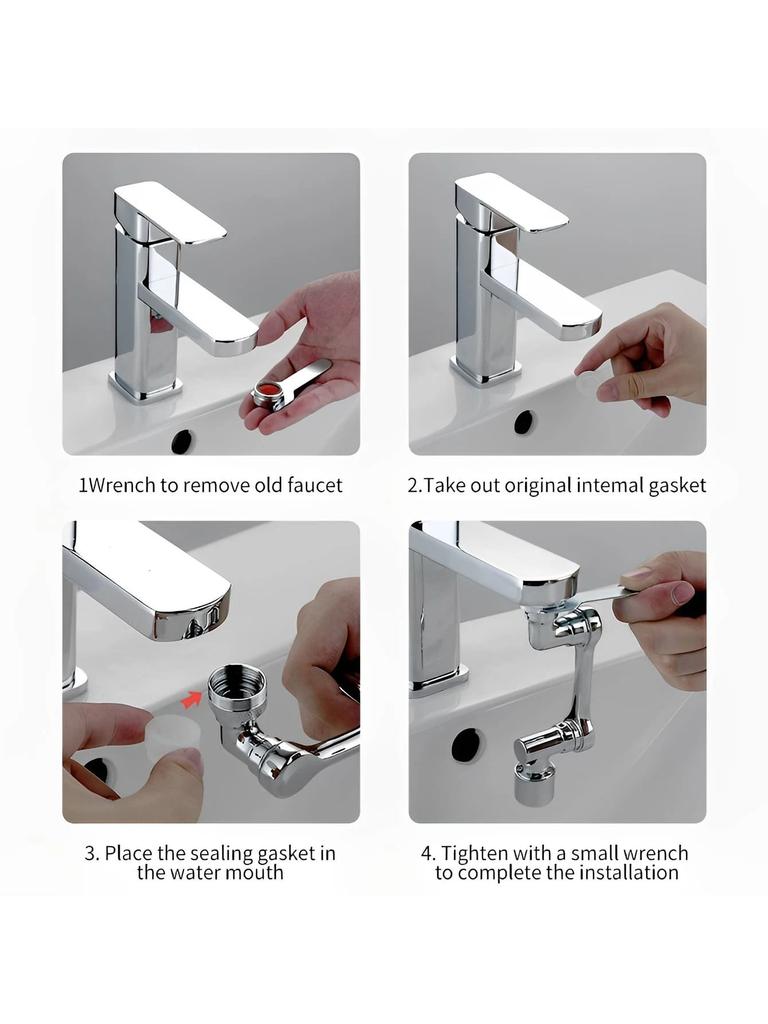 1Wrench to remove old faucet

2.Take out original intemal gasket

3. Place the sealing gasket in the water mouth

4. Tighten with a small wrench to complete the installation