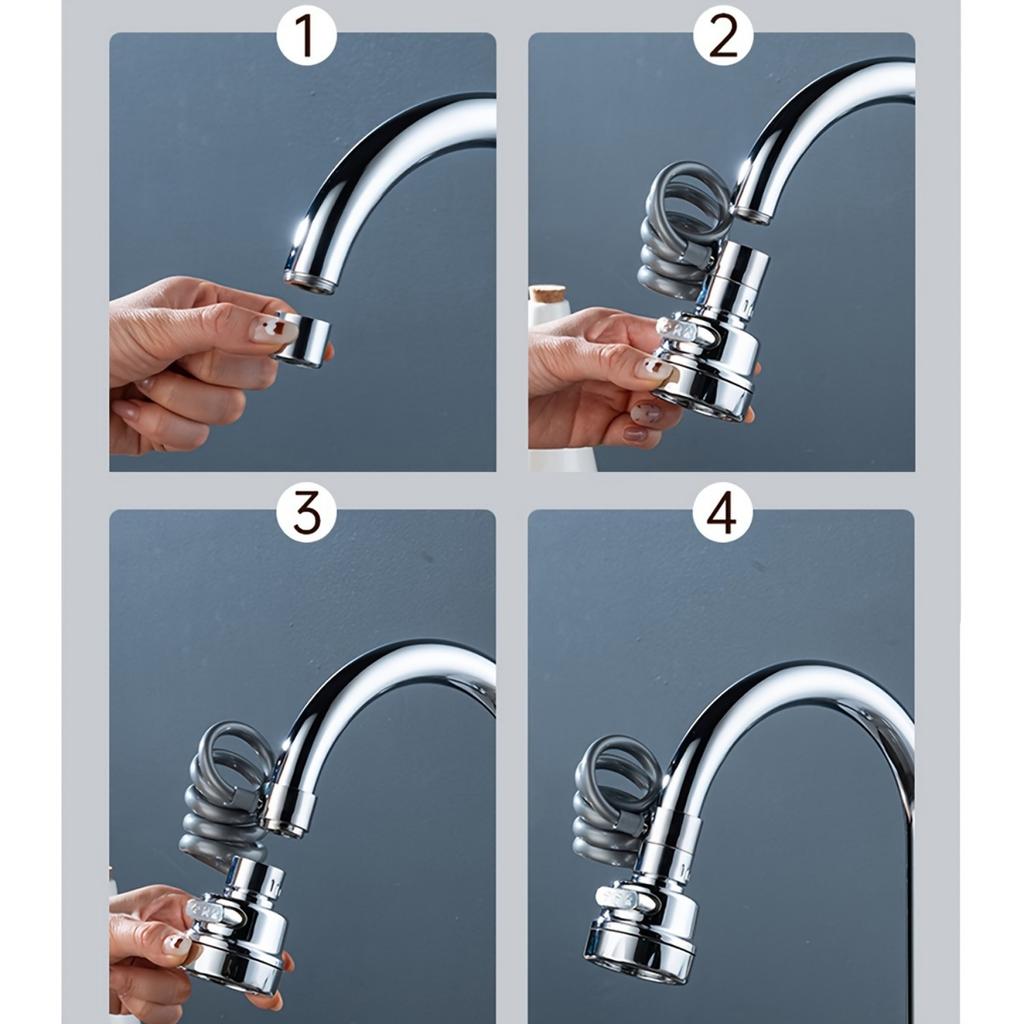 1

2

3

4