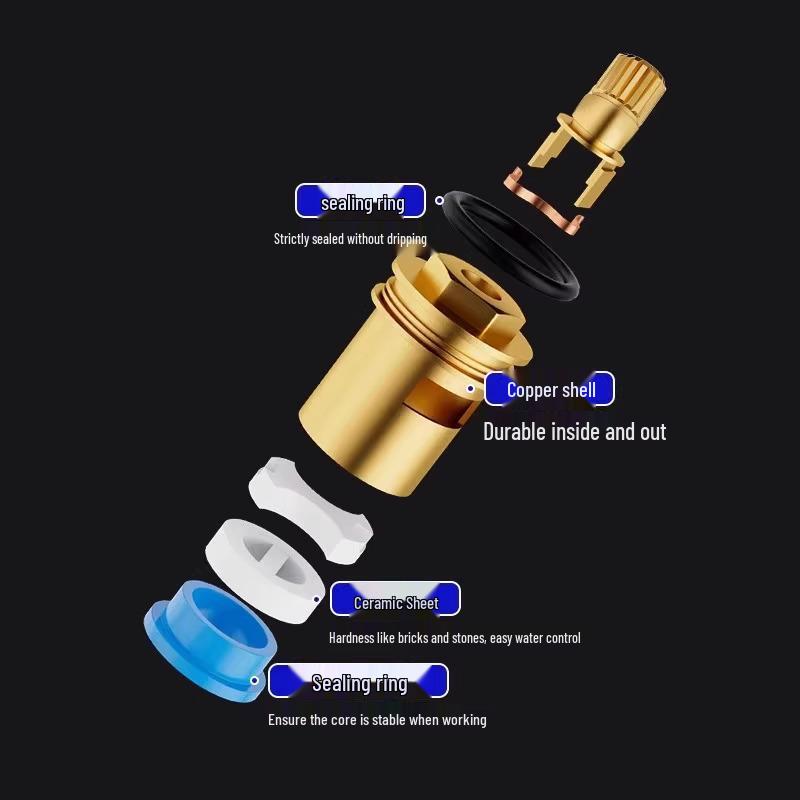 sealing ring
Strictly sealed without dripping

Copper shell
Durable inside and out

Ceramic Sheet
Hardness like bricks and stones, easy water control

Sealing ring
Ensure the core is stable when working