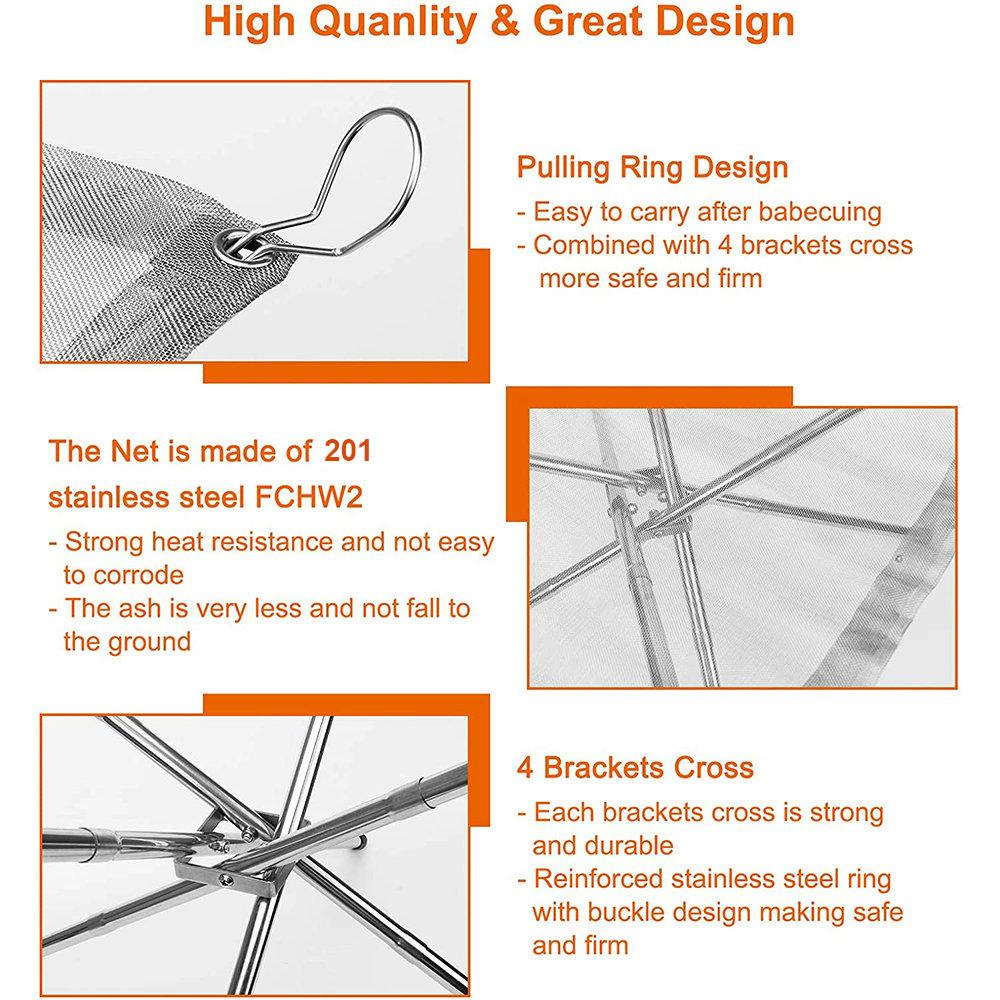 High Quanlity & Great Design

Pulling Ring Design
- Easy to carry after babecuing
- Combined with 4 brackets cross more safe and firm

The Net is made of 201 stainless steel FCHW2
- Strong heat resistance and not easy to corrode
- The ash is very less and not fall to the ground

4 Brackets Cross
- Each brackets cross is strong and durable
- Reinforced stainless steel ring with buckle design making safe and firm