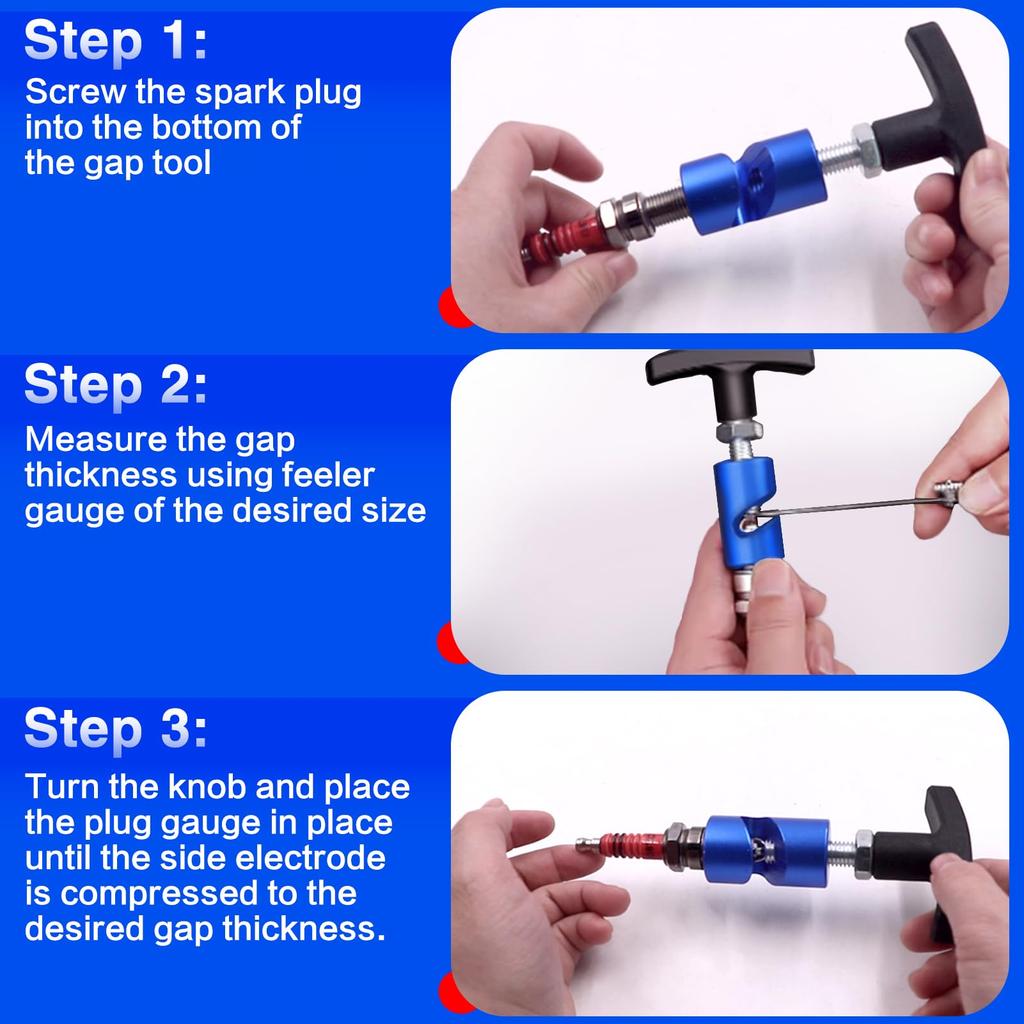 Step 1:
Screw the spark plug into the bottom of the gap tool

Step 2:
Measure the gap thickness using feeler gauge of the desired size

Step 3:
Turn the knob and place the plug gauge in place until the side electrode is compressed to the desired gap thickness.