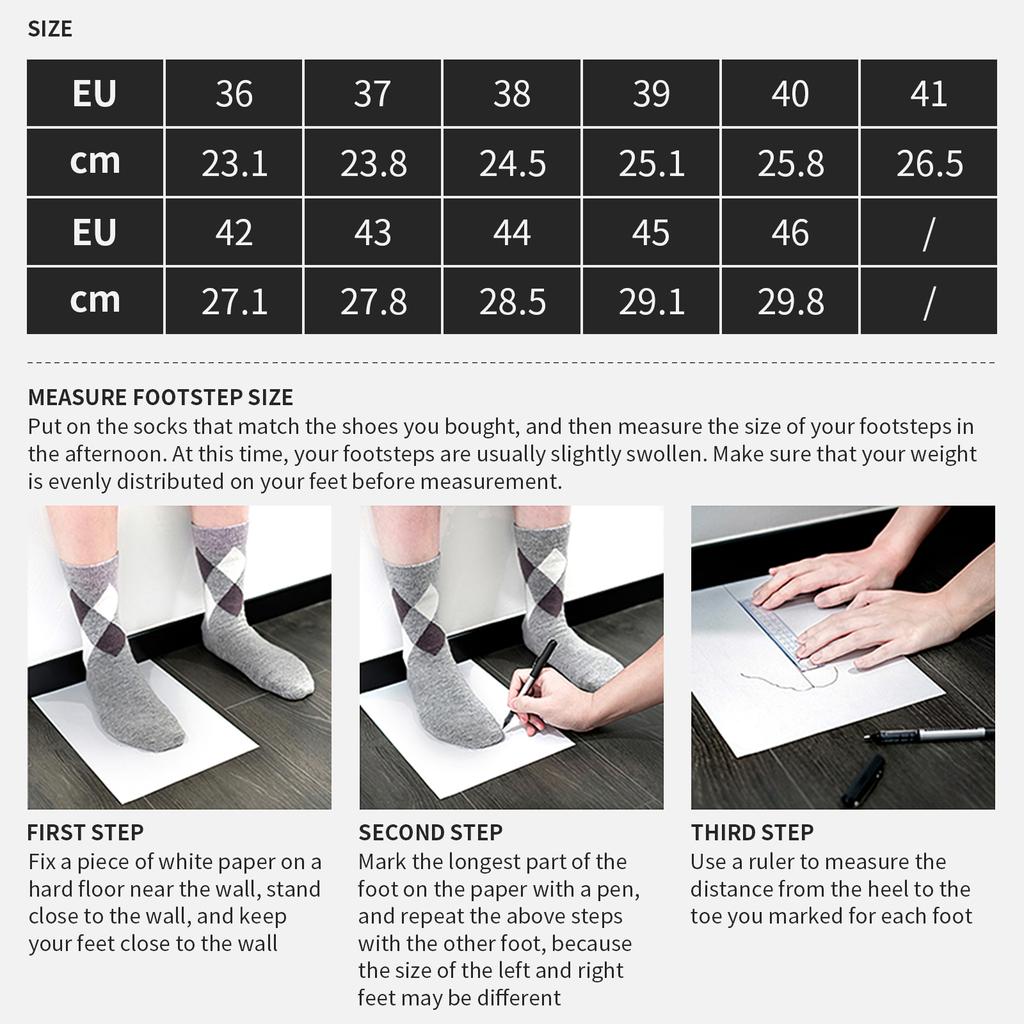 SIZE

| EU | 36 | 37 | 38 | 39 | 40 | 41 |
|---|---|---|---|---|---|---|
| cm | 23.1 | 23.8 | 24.5 | 25.1 | 25.8 | 26.5 |
| EU | 42 | 43 | 44 | 45 | 46 | / |
| cm | 27.1 | 27.8 | 28.5 | 29.1 | 29.8 | / |

MEASURE FOOTSTEP SIZE
Put on the socks that match the shoes you bought, and then measure the size of your footsteps in the afternoon. At this time, your footsteps are usually slightly swollen. Make sure that your weight is evenly distributed on your feet before measurement.

FIRST STEP
Fix a piece of white paper on a hard floor near the wall, stand close to the wall, and keep your feet close to the wall

SECOND STEP
Mark the longest part of the foot on the paper with a pen, and repeat the above steps with the other foot, because the size of the left and right feet may be different

THIRD STEP
Use a ruler to measure the distance from the heel to the toe you marked for each foot