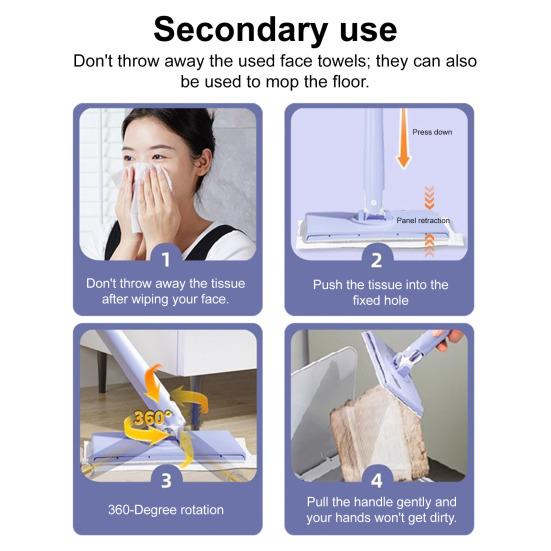 Secondary use

Don't throw away the used face towels; they can also be used to mop the floor.

1

Don't throw away the tissue after wiping your face.

Press down

Panel retraction

2

Push the tissue into the fixed hole

360°

3

360-Degree rotation

4

Pull the handle gently and your hands won't get dirty.