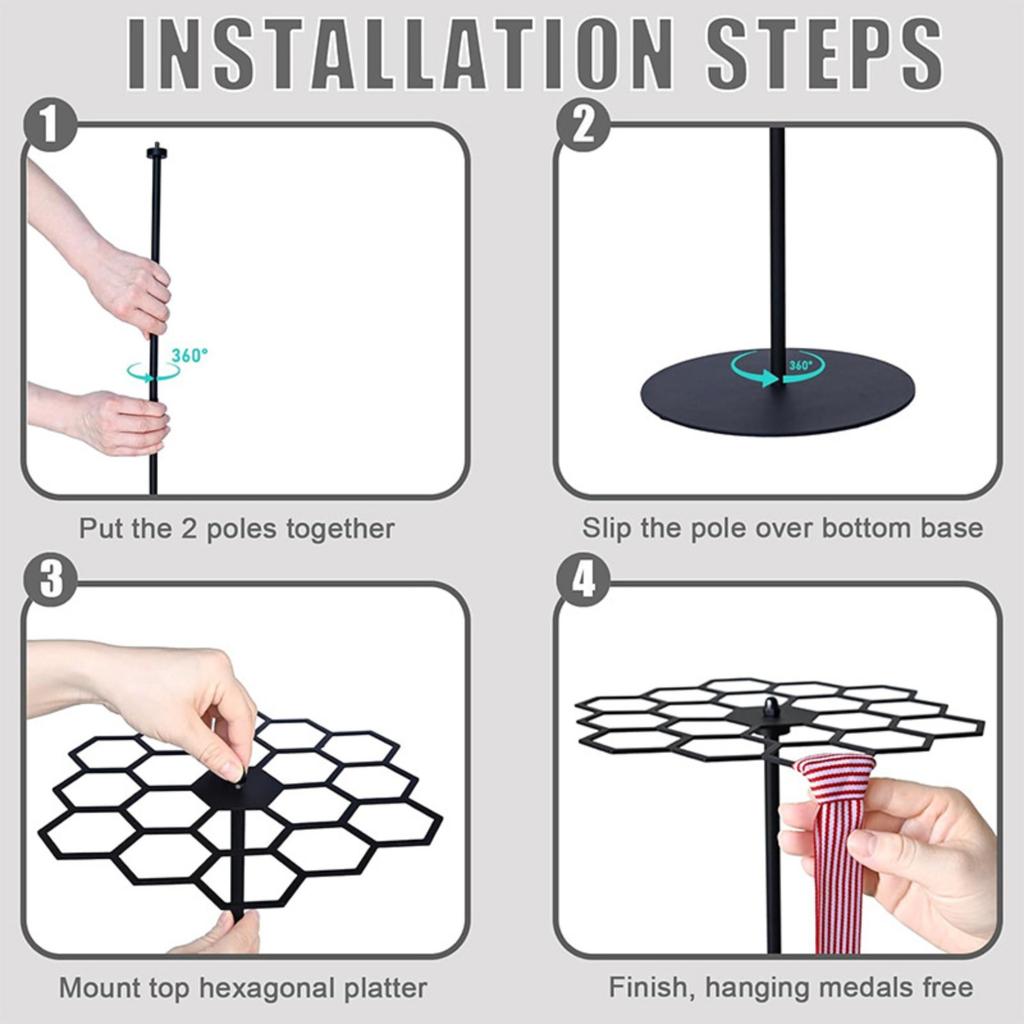 INSTALLATION STEPS

1

360°

Put the 2 poles together

2

360°

Slip the pole over bottom base

3

Mount top hexagonal platter

4

Finish, hanging medals free