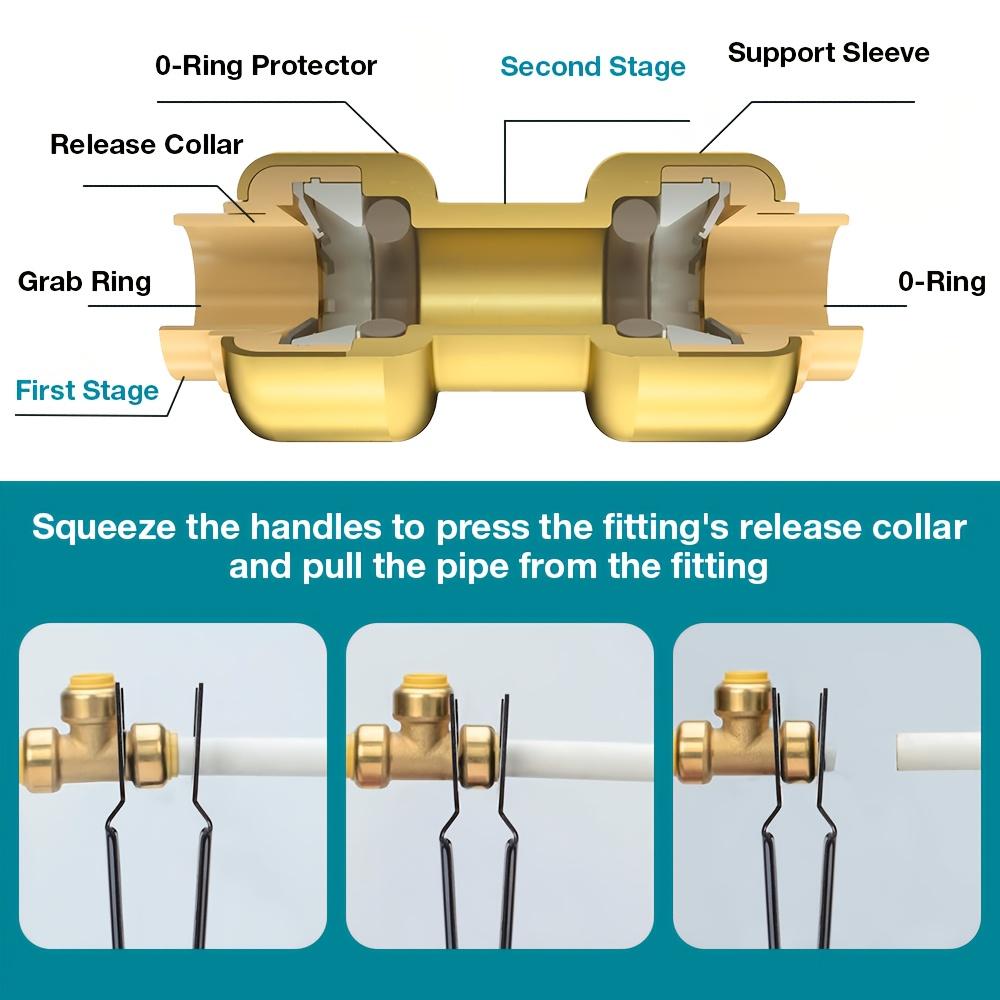 0-Ring Protector

Second Stage

Support Sleeve

Release Collar

Grab Ring

0-Ring

First Stage

Squeeze the handles to press the fitting's release collar and pull the pipe from the fitting