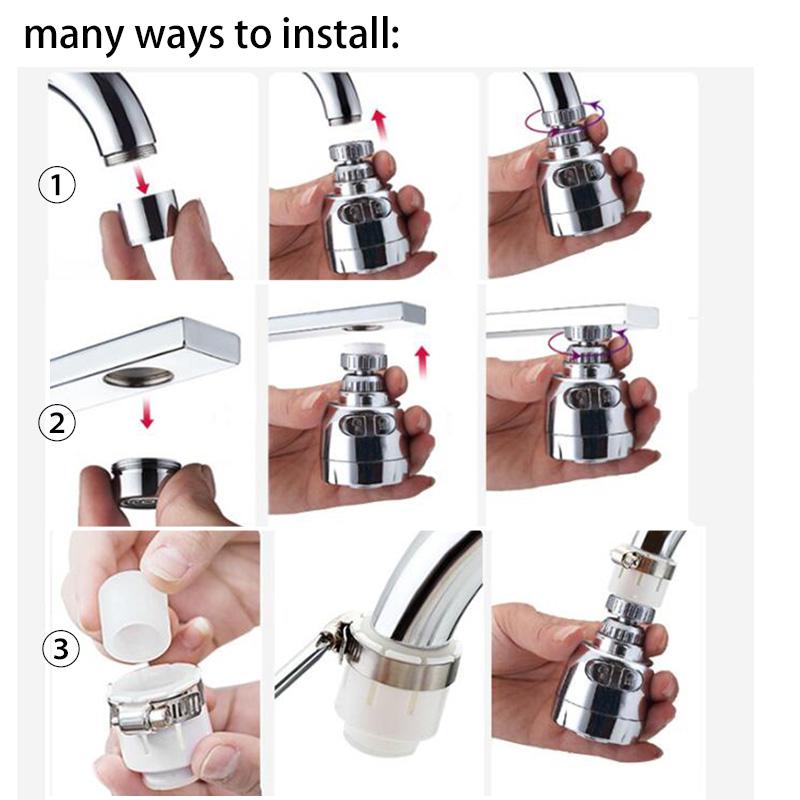 many ways to install:

①

②

③