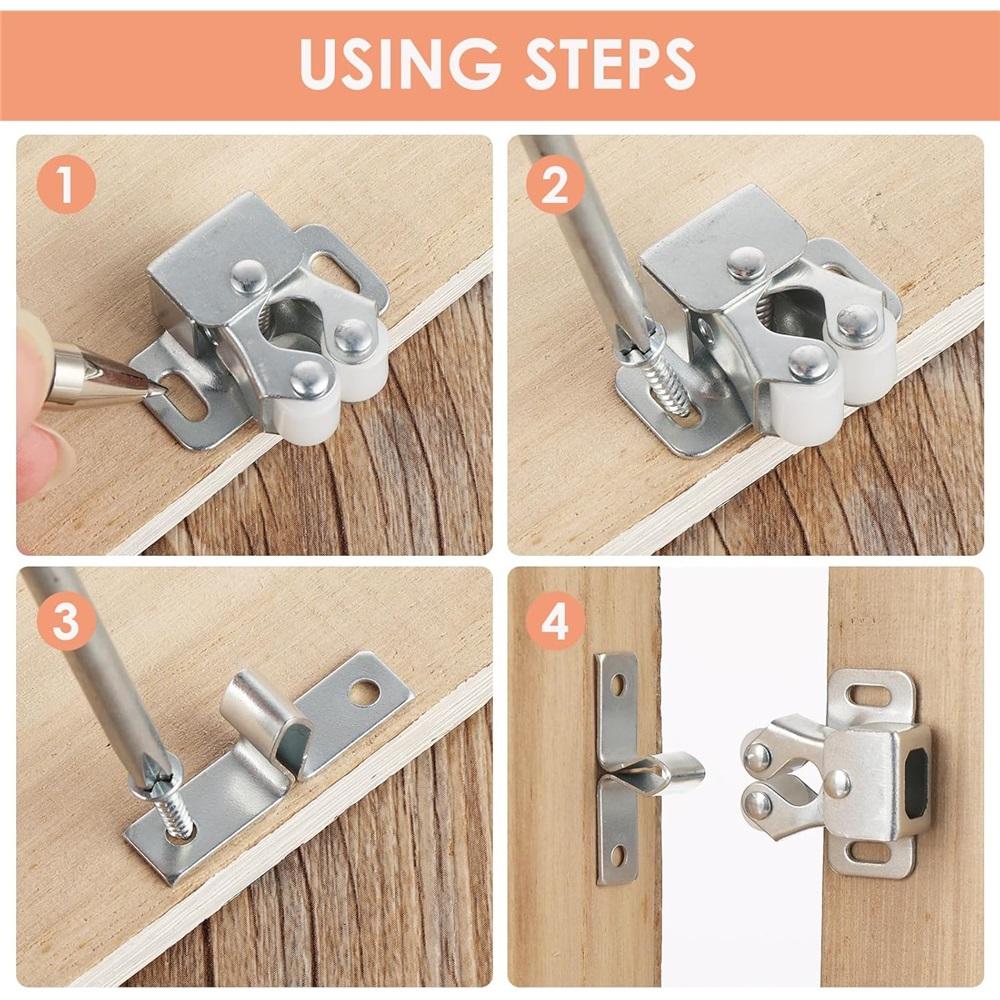 USING STEPS

1

2

3

4