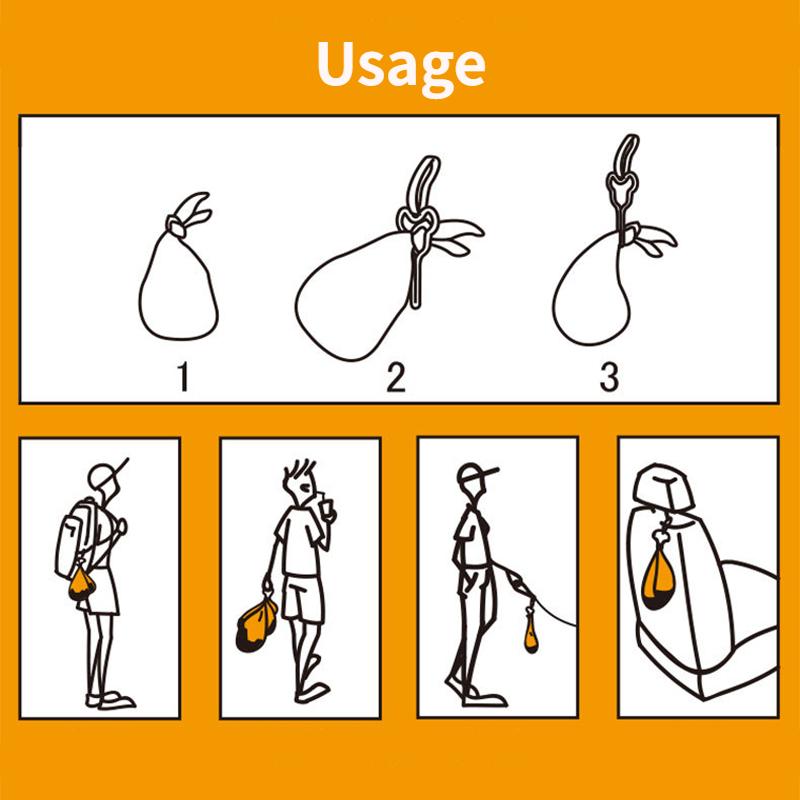 Usage

1

2

3