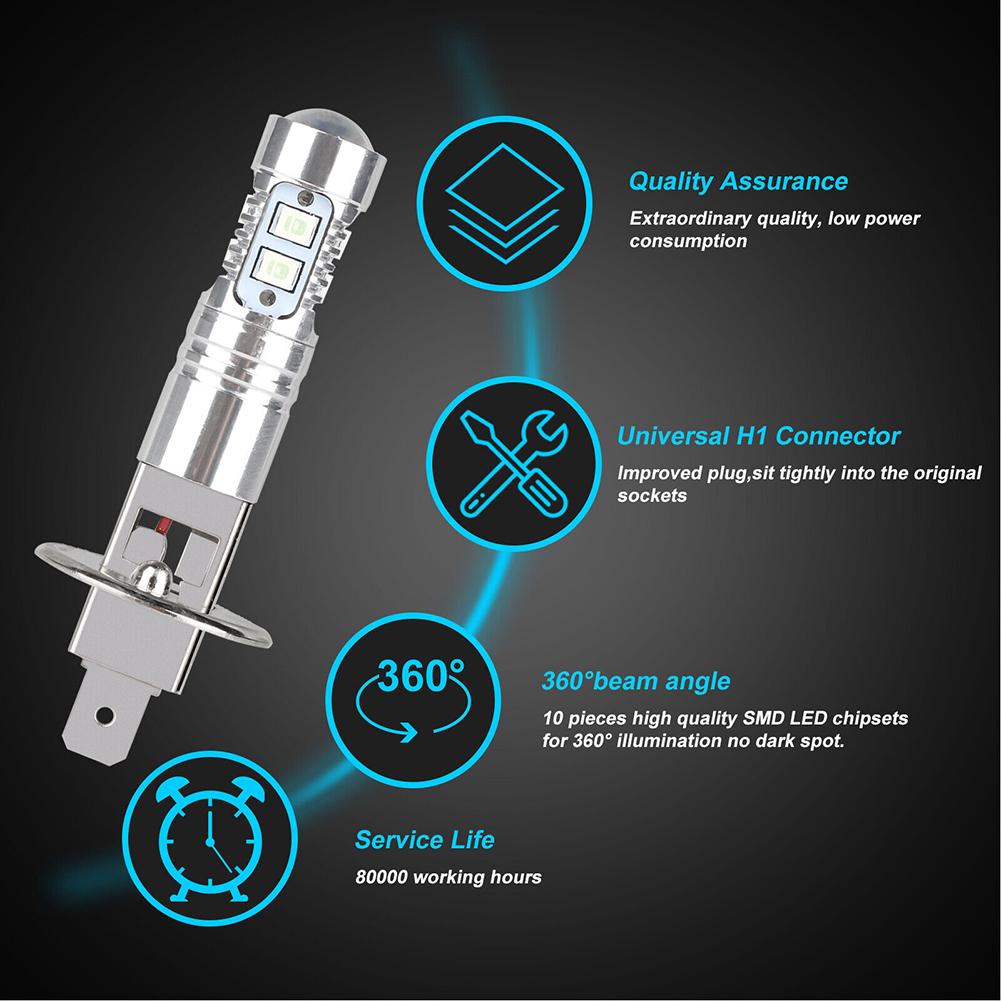 Quality Assurance

Extraordinary quality, low power consumption

Universal H1 Connector

Improved plug,sit tightly into the original sockets

360°

360°beam angle

10 pieces high quality SMD LED chipsets for 360° illumination no dark spot.

Service Life

80000 working hours