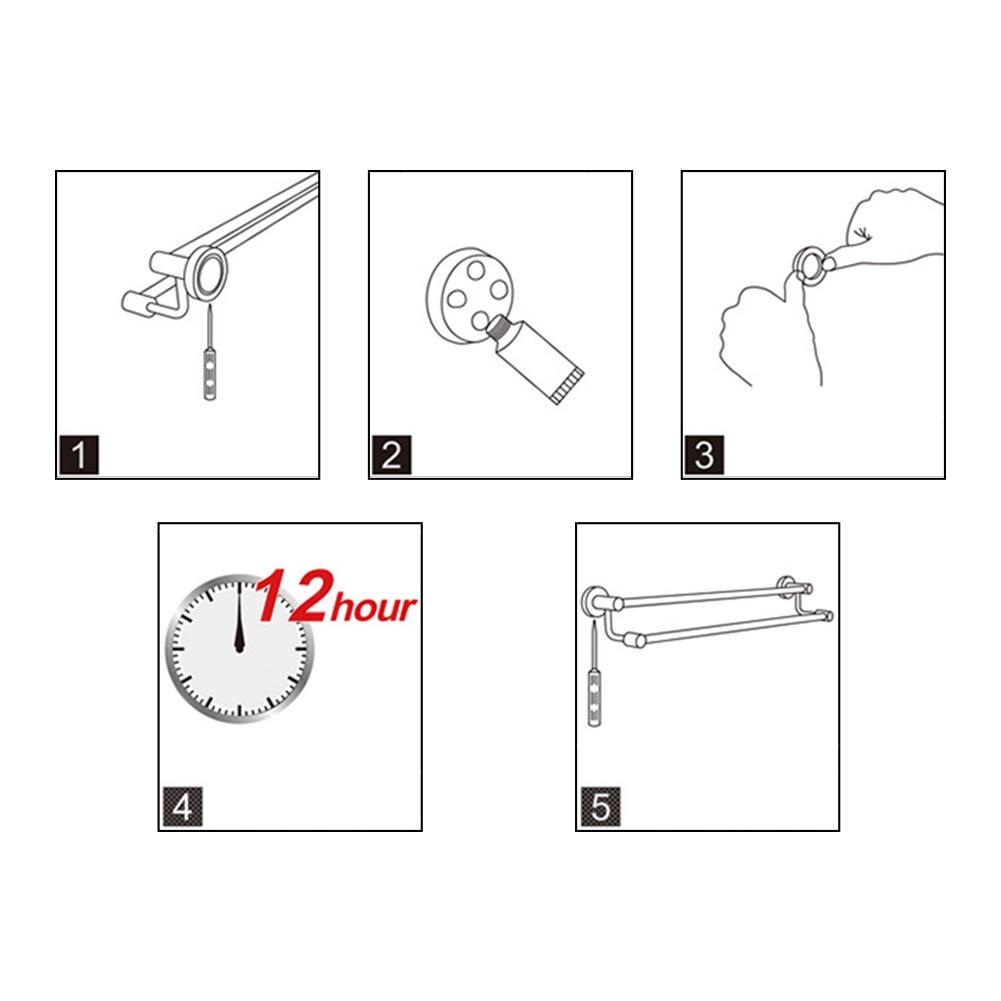 1

2

3

12hour

4

5