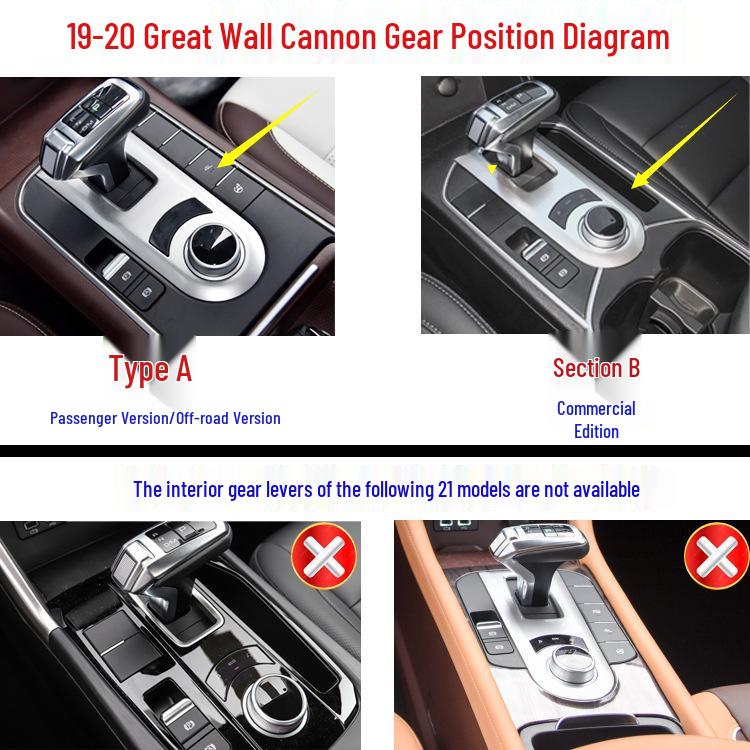 19-20 Great Wall Cannon Gear Position Diagram

Type A

Passenger Version/Off-road Version

Section B

Commercial Edition

The interior gear levers of the following 21 models are not available