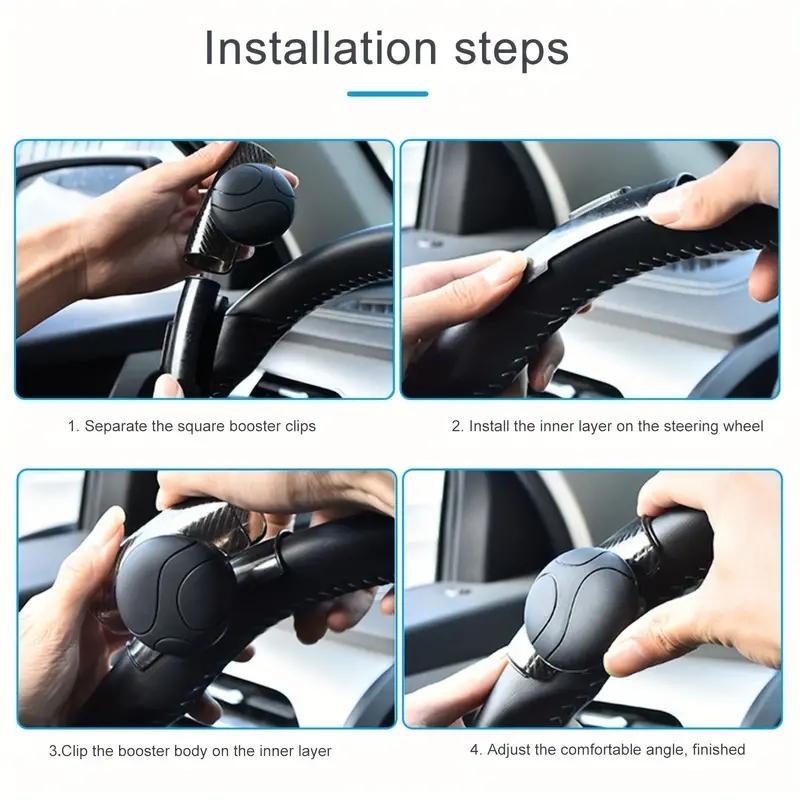 Installation steps

1. Separate the square booster clips

2. Install the inner layer on the steering wheel

3.Clip the booster body on the inner layer

4. Adjust the comfortable angle, finished