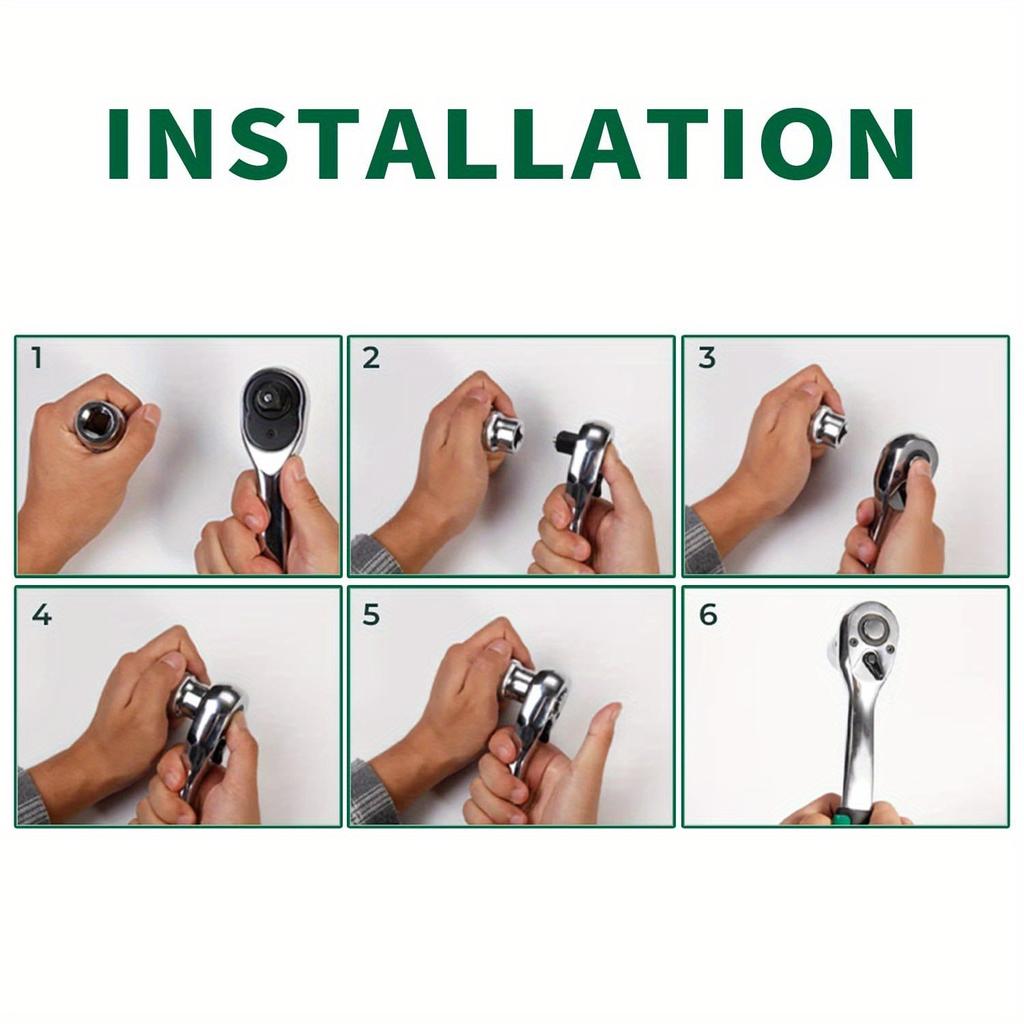 INSTALLATION

1

2

3

4

5

6