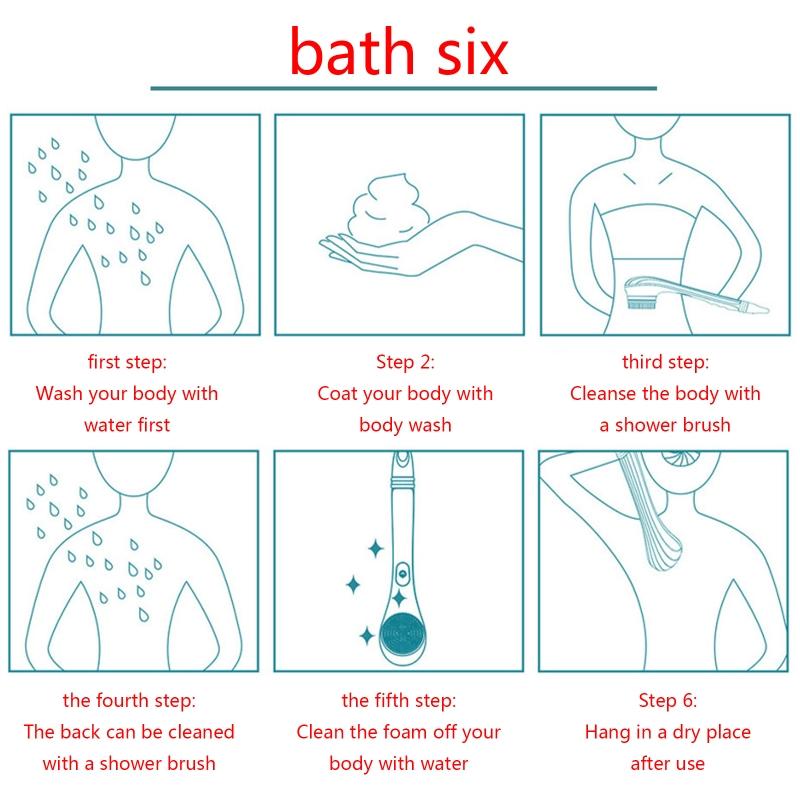 bath six

first step:
Wash your body with water first

Step 2:
Coat your body with body wash

third step:
Cleanse the body with a shower brush

the fourth step:
The back can be cleaned with a shower brush

the fifth step:
Clean the foam off your body with water

Step 6:
Hang in a dry place after use