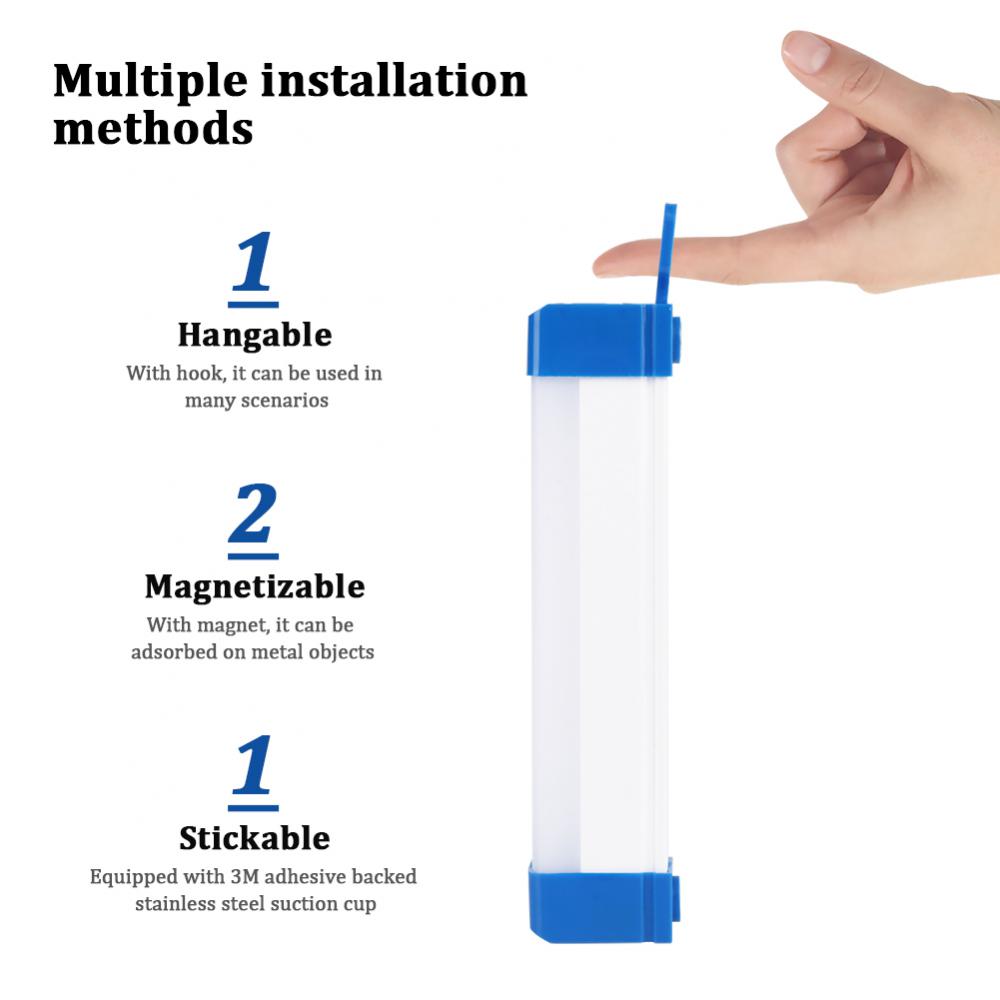 Multiple installation methods

1
Hangable
With hook, it can be used in many scenarios

2
Magnetizable
With magnet, it can be adsorbed on metal objects

1
Stickable
Equipped with 3M adhesive backed stainless steel suction cup