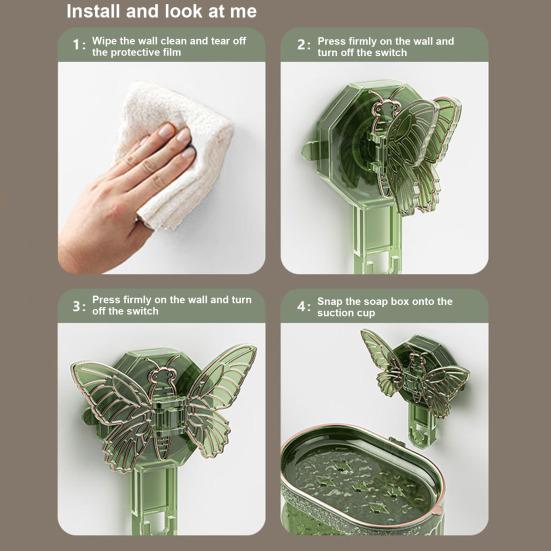 Install and look at me

1: Wipe the wall clean and tear off the protective film

2: Press firmly on the wall and turn off the switch

3: Press firmly on the wall and turn off the switch

4: Snap the soap box onto the suction cup