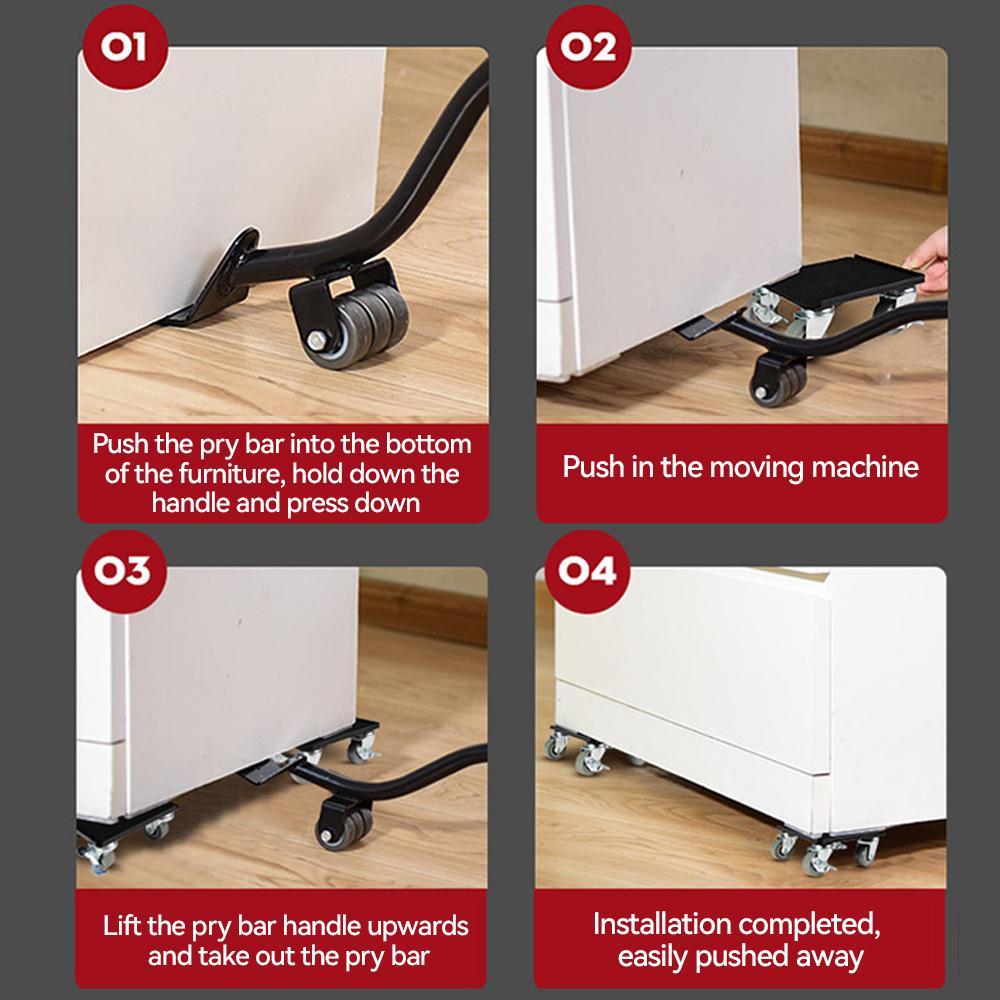 01

Push the pry bar into the bottom of the furniture, hold down the handle and press down

02

Push in the moving machine

03

Lift the pry bar handle upwards and take out the pry bar

04

Installation completed, easily pushed away