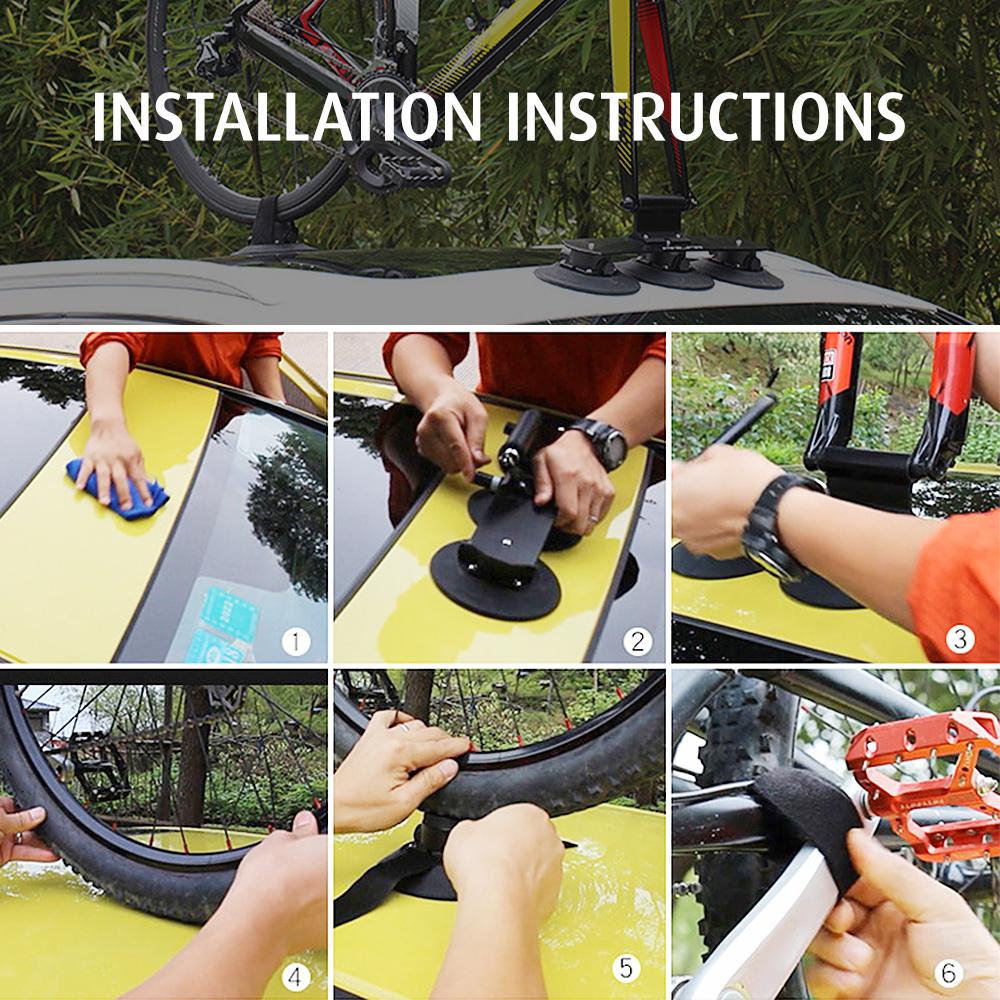 INSTALLATION INSTRUCTIONS

1

2

3

4

5

6