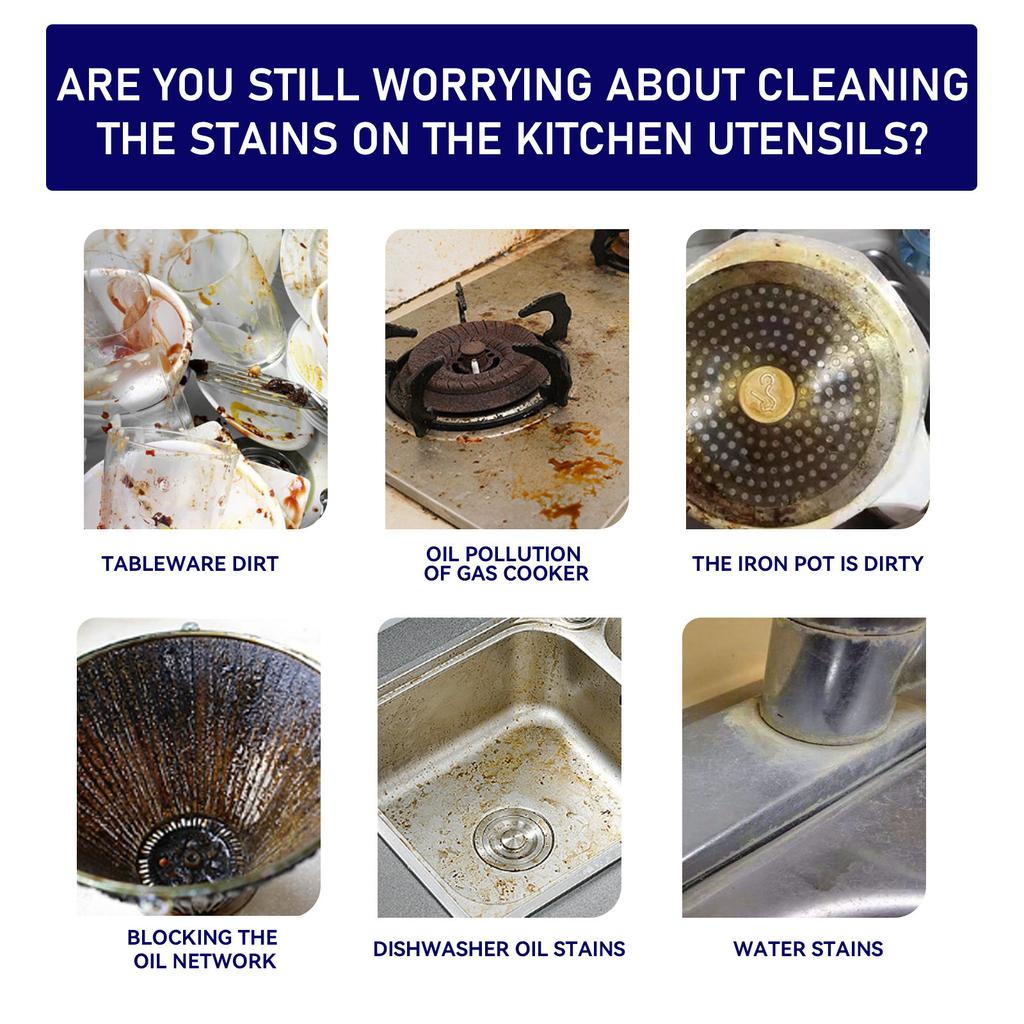 ARE YOU STILL WORRYING ABOUT CLEANING THE STAINS ON THE KITCHEN UTENSILS?

TABLEWARE DIRT

OIL POLLUTION OF GAS COOKER

THE IRON POT IS DIRTY

BLOCKING THE OIL NETWORK

DISHWASHER OIL STAINS

WATER STAINS