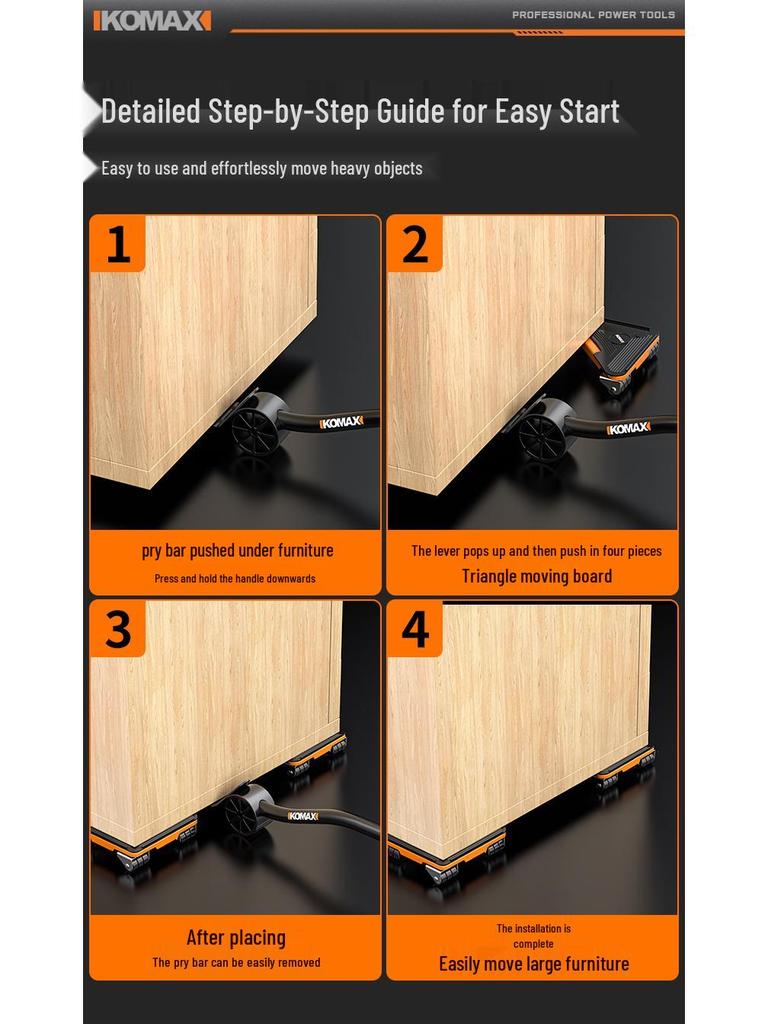 KOMAX

PROFESSIONAL POWER TOOLS

Detailed Step-by-Step Guide for Easy Start

Easy to use and effortlessly move heavy objects

1

KOMAX

pry bar pushed under furniture

Press and hold the handle downwards

2

KOMAX

The lever pops up and then push in four pieces

Triangle moving board

3

KOMAX

After placing

The pry bar can be easily removed

4

The installation is complete

Easily move large furniture