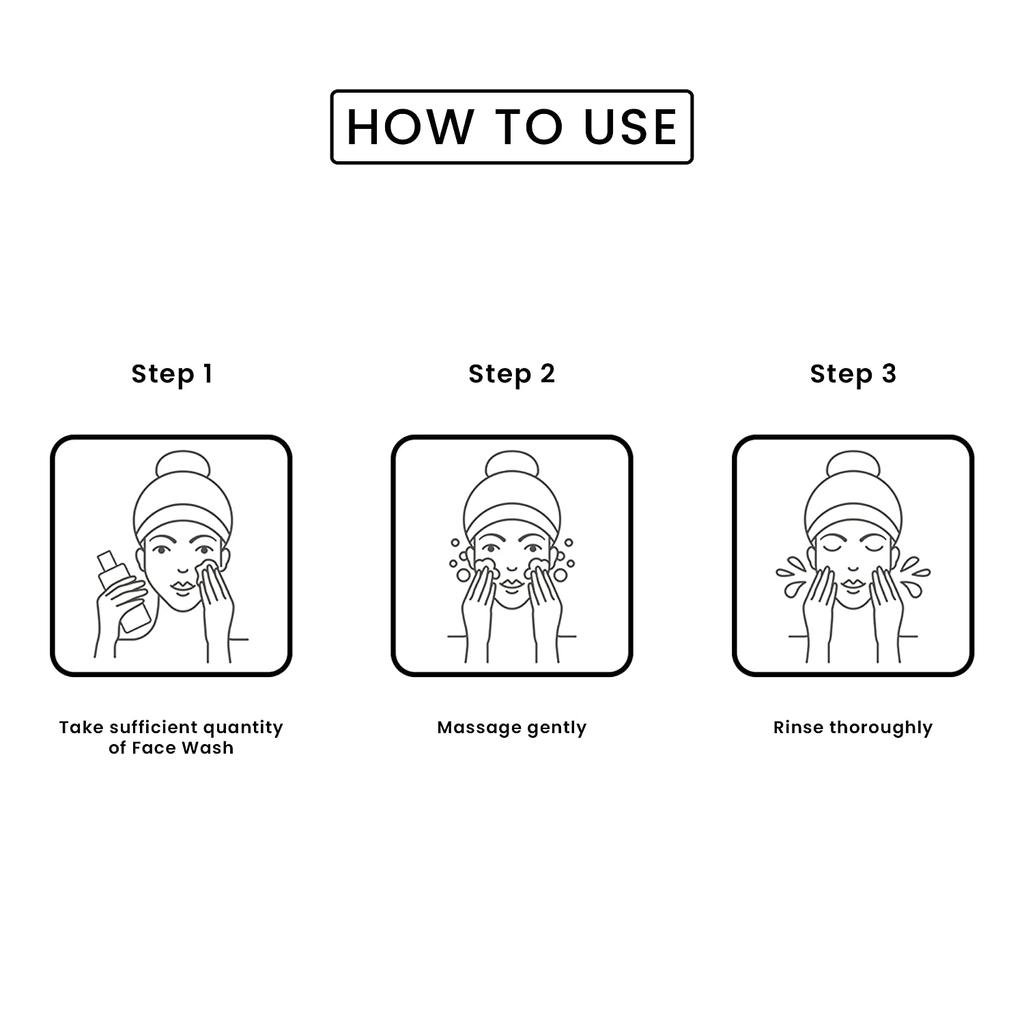 HOW TO USE

Step 1

Take sufficient quantity of Face Wash

Step 2

Massage gently

Step 3

Rinse thoroughly