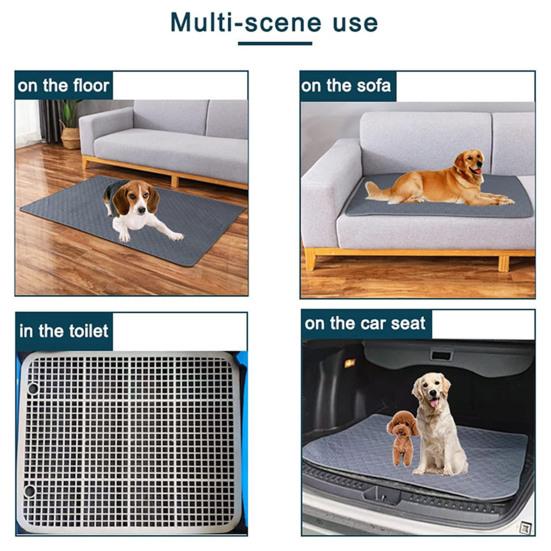 Multi-scene use

on the floor

on the sofa

in the toilet

on the car seat