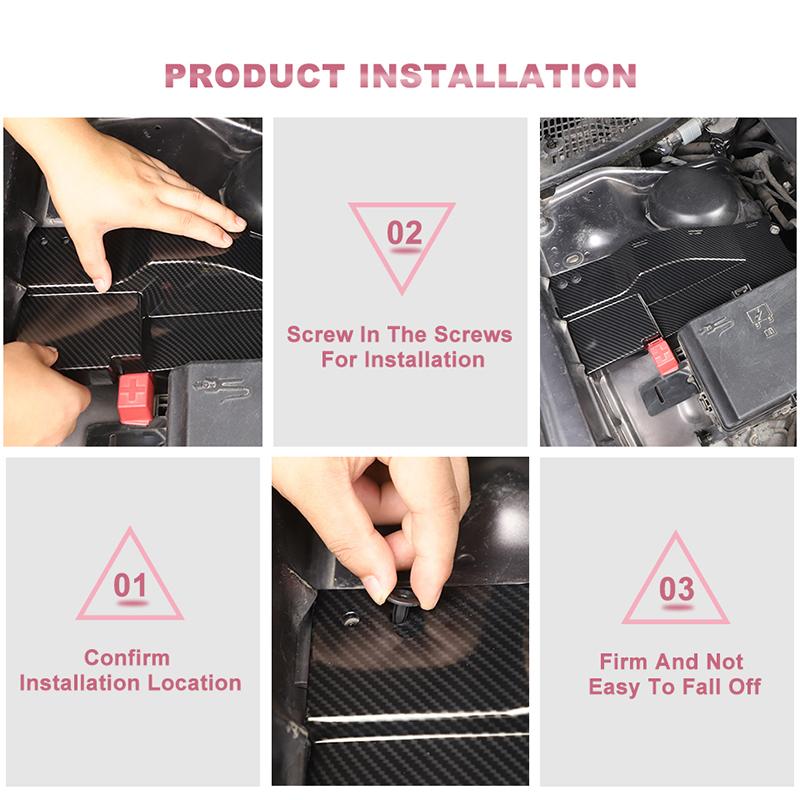 PRODUCT INSTALLATION

02

Screw In The Screws For Installation

01

Confirm Installation Location

03

Firm And Not Easy To Fall Off