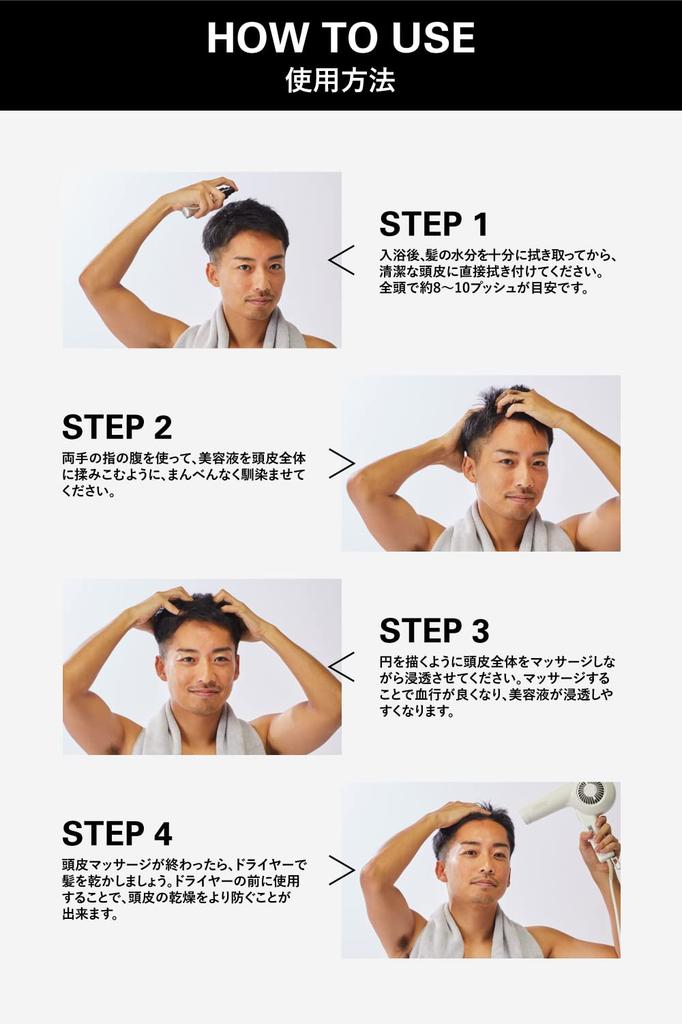 HOW TO USE
使用方法

STEP 1
入浴後、髪の水分を十分に拭き取ってから、清潔な頭皮に直接拭き付けてください。全頭で約8〜10プッシュが目安です。

STEP 2
両手の指の腹を使って、美容液を頭皮全体に揉みこむように、まんべんなく馴染ませてください。

STEP 3
円を描くように頭皮全体をマッサージしながら浸透させてください。マッサージすることで血行が良くなり、美容液が浸透しやすくなります。

STEP 4
頭皮マッサージが終わったら、ドライヤーで髪を乾かしましょう。ドライヤーの前に使用することで、頭皮の乾燥をより防ぐことが出来ます。