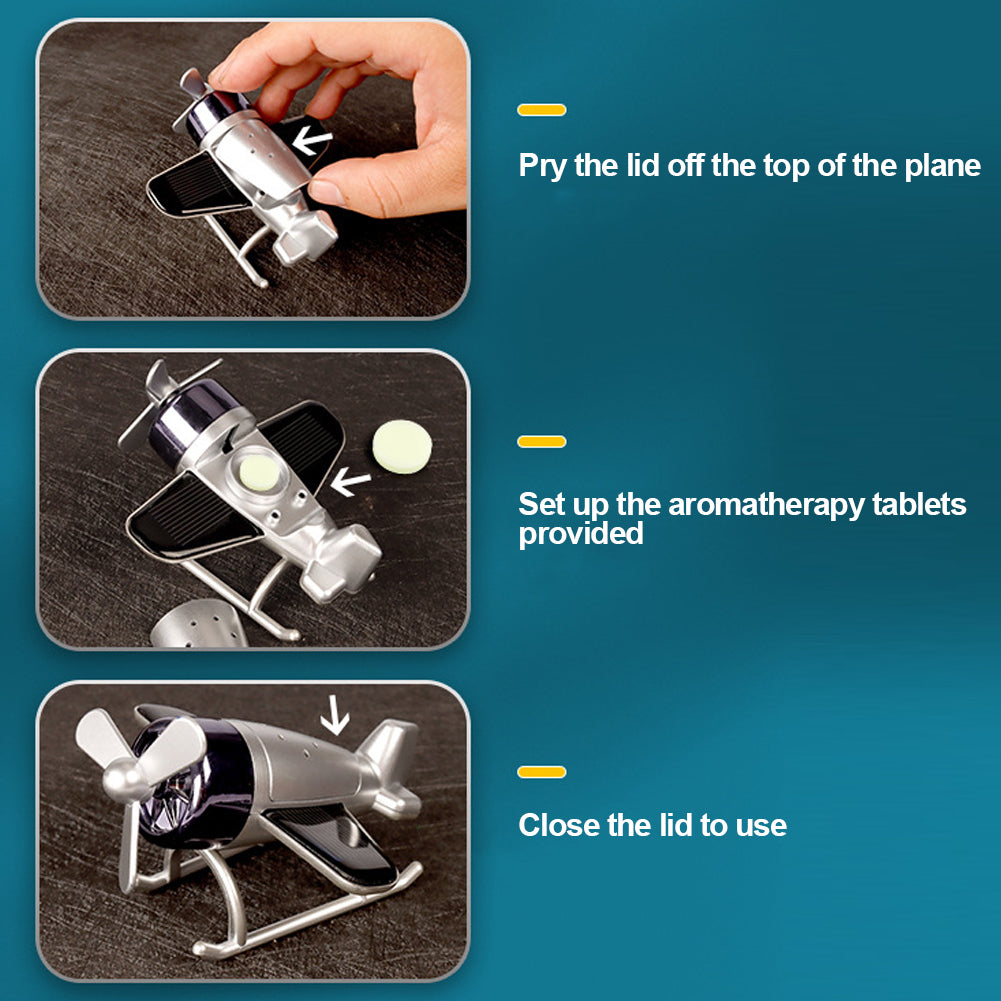 Pry the lid off the top of the plane

Set up the aromatherapy tablets provided

Close the lid to use