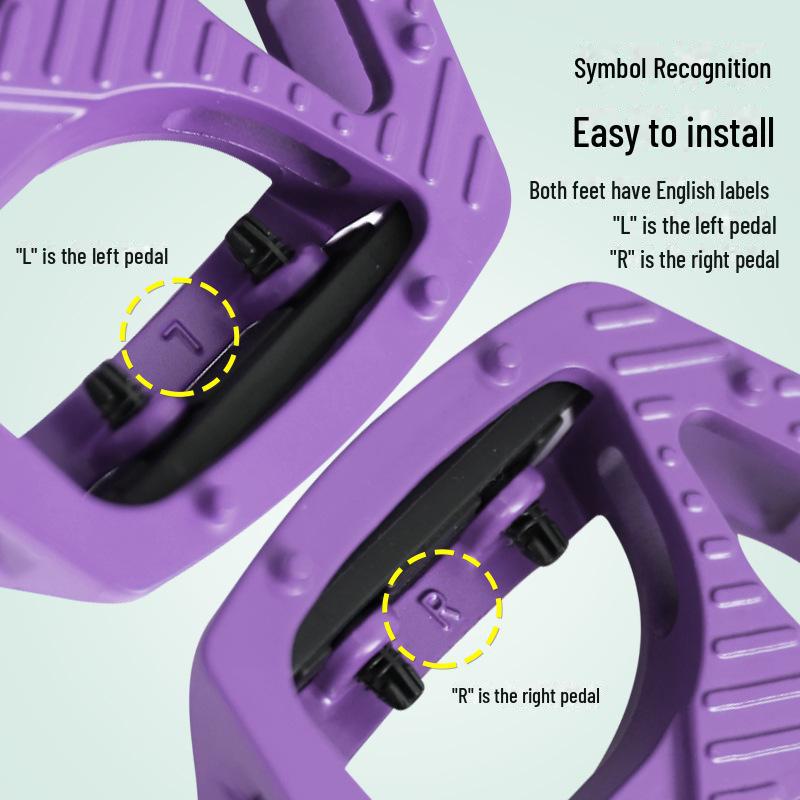 Symbol Recognition

Easy to install

Both feet have English labels
"L" is the left pedal
"R" is the right pedal

"L" is the left pedal

L

R

"R" is the right pedal