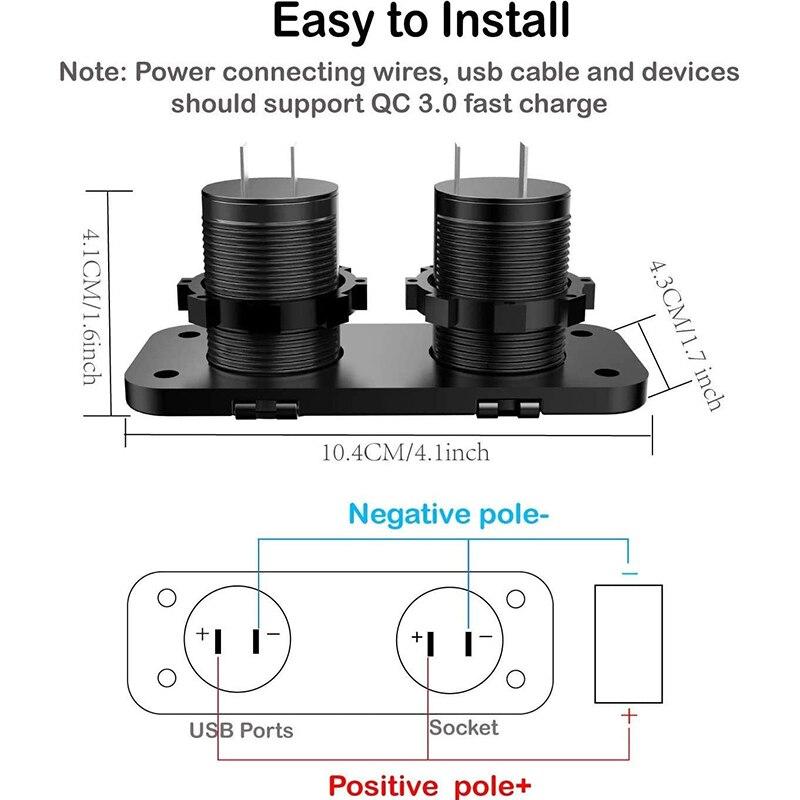 Easy to Install

Note: Power connecting wires, usb cable and devices should support QC 3.0 fast charge

4.1CM/1.6inch

4.3CM/1.7 inch

10.4CM/4.1inch

Negative pole-

+ −

+ −

−

+

USB Ports

Socket

Positive pole+