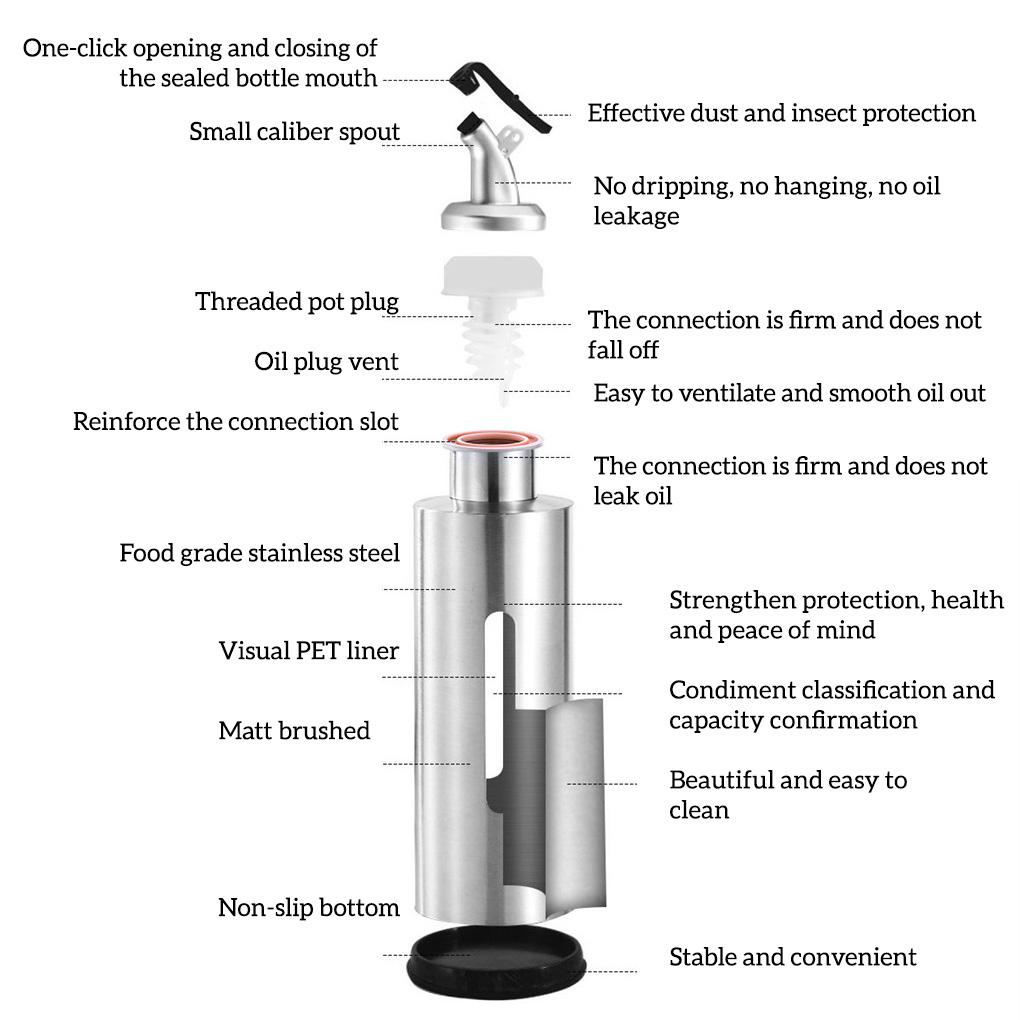 One-click opening and closing of the sealed bottle mouth

Effective dust and insect protection

Small caliber spout

No dripping, no hanging, no oil leakage

Threaded pot plug

The connection is firm and does not fall off

Oil plug vent

Easy to ventilate and smooth oil out

Reinforce the connection slot

The connection is firm and does not leak oil

Food grade stainless steel

Strengthen protection, health and peace of mind

Visual PET liner

Condiment classification and capacity confirmation

Matt brushed

Beautiful and easy to clean

Non-slip bottom

Stable and convenient