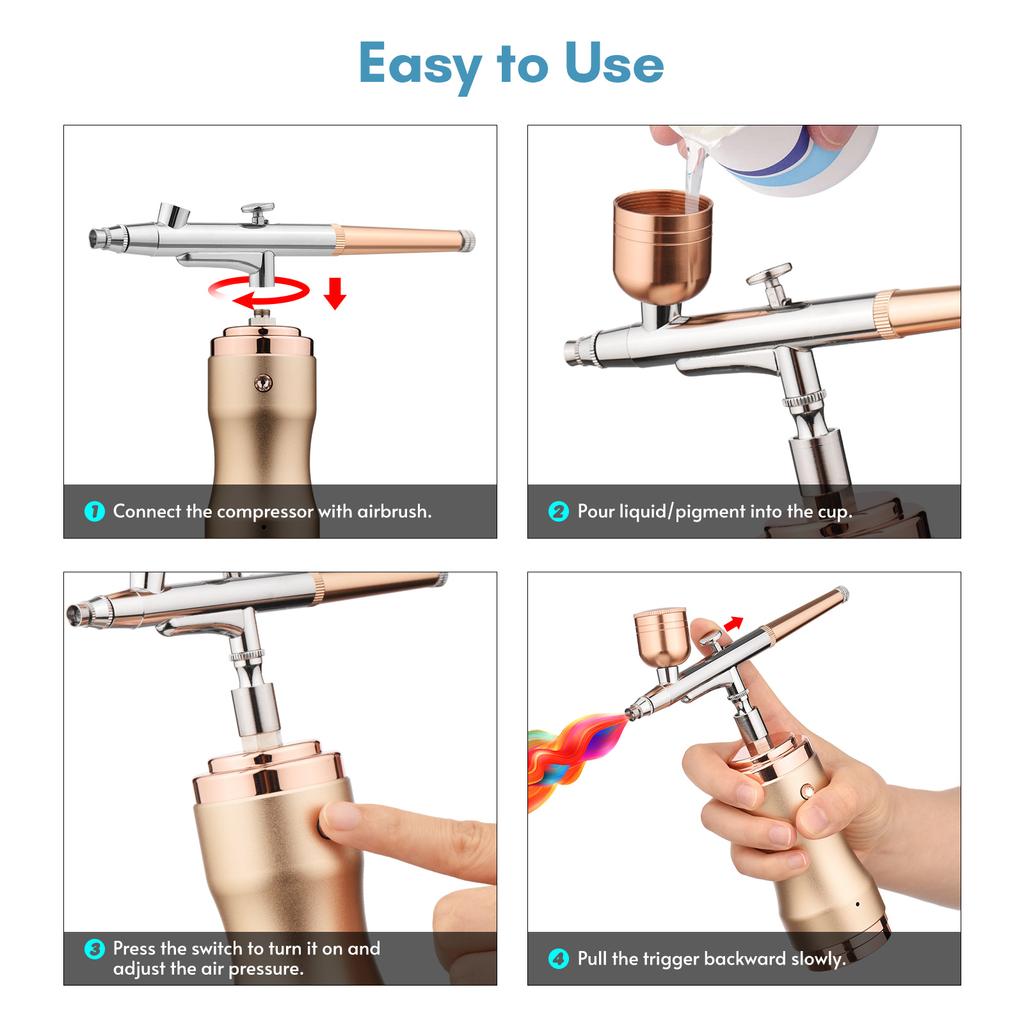 Easy to Use

1 Connect the compressor with airbrush.

2 Pour liquid/pigment into the cup.

3 Press the switch to turn it on and adjust the air pressure.

4 Pull the trigger backward slowly.