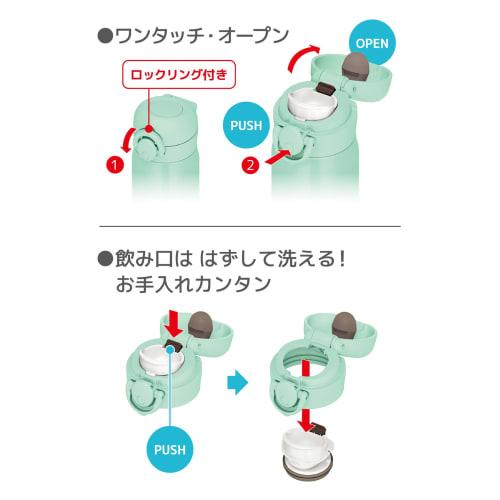 ●ワンタッチ・オープン

ロックリング付き

OPEN

PUSH

1

2

●飲み口は はずして洗える!
お手入れカンタン

PUSH