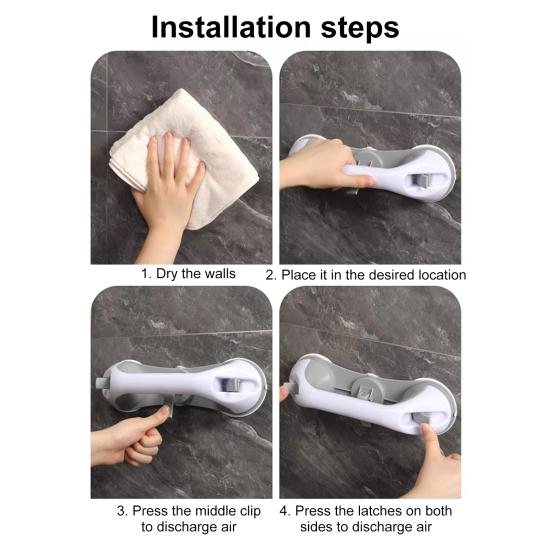 Installation steps

1. Dry the walls

2. Place it in the desired location

3. Press the middle clip to discharge air

4. Press the latches on both sides to discharge air