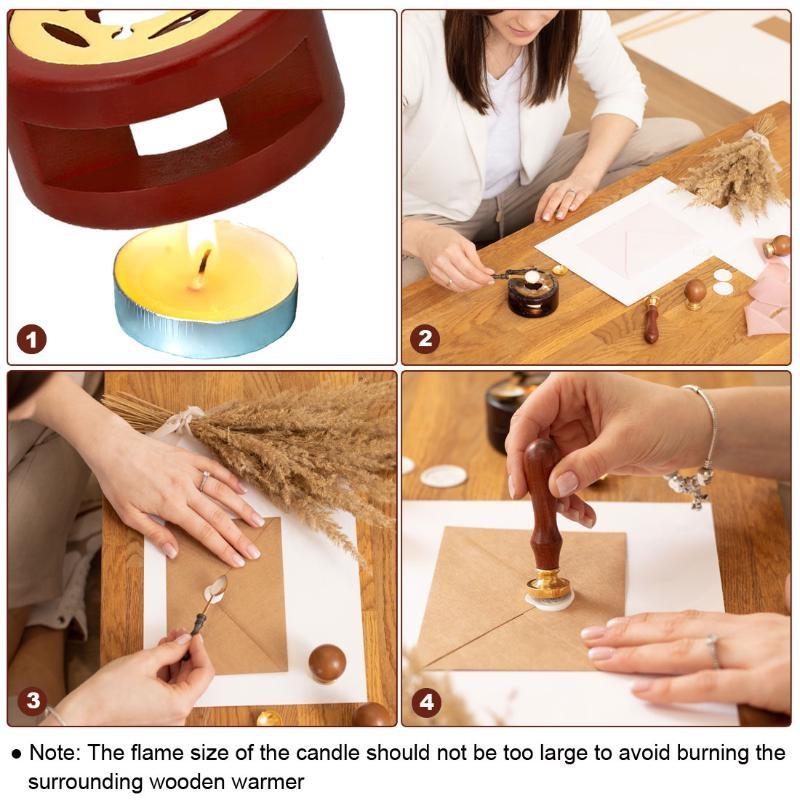 1

2

3

4

● Note: The flame size of the candle should not be too large to avoid burning the surrounding wooden warmer