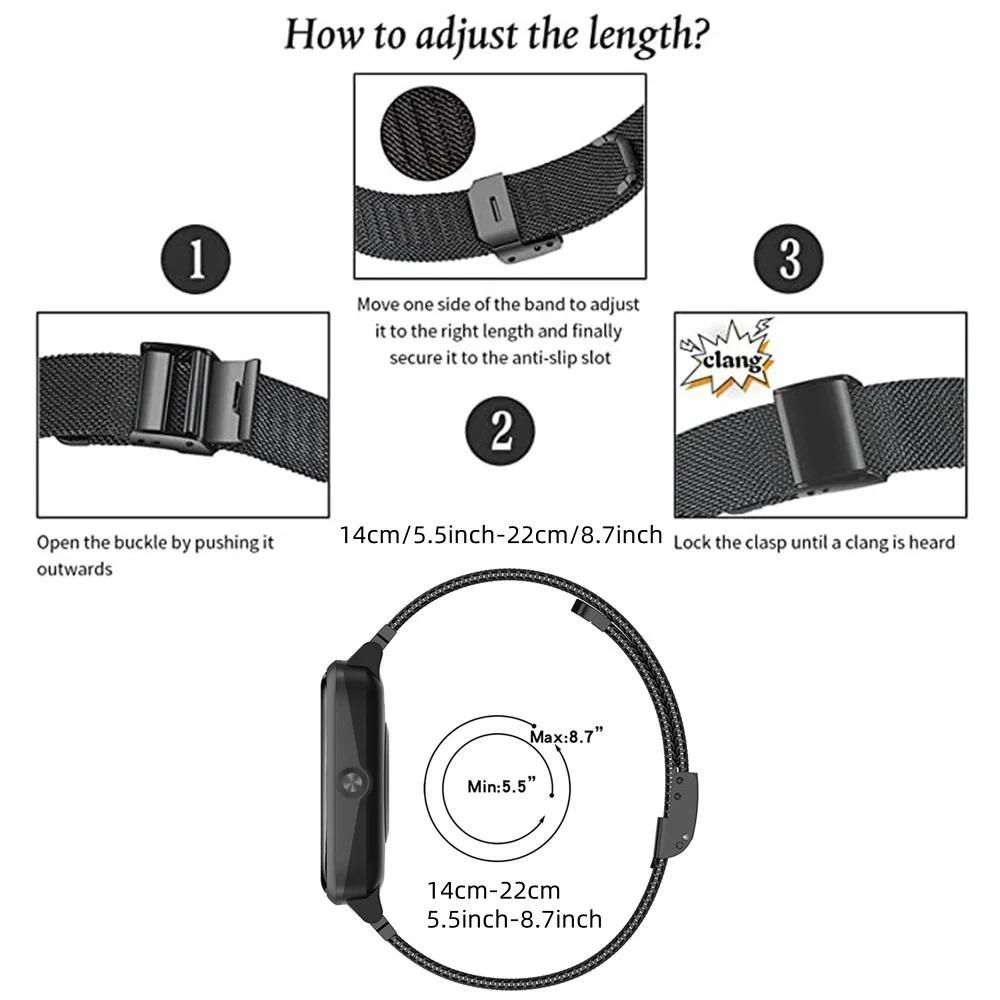 How to adjust the length?

1

Open the buckle by pushing it outwards

Move one side of the band to adjust it to the right length and finally secure it to the anti-slip slot

2

14cm/5.5inch-22cm/8.7inch

3

clang

Lock the clasp until a clang is heard

Max:8.7"

Min:5.5"

14cm-22cm
5.5inch-8.7inch